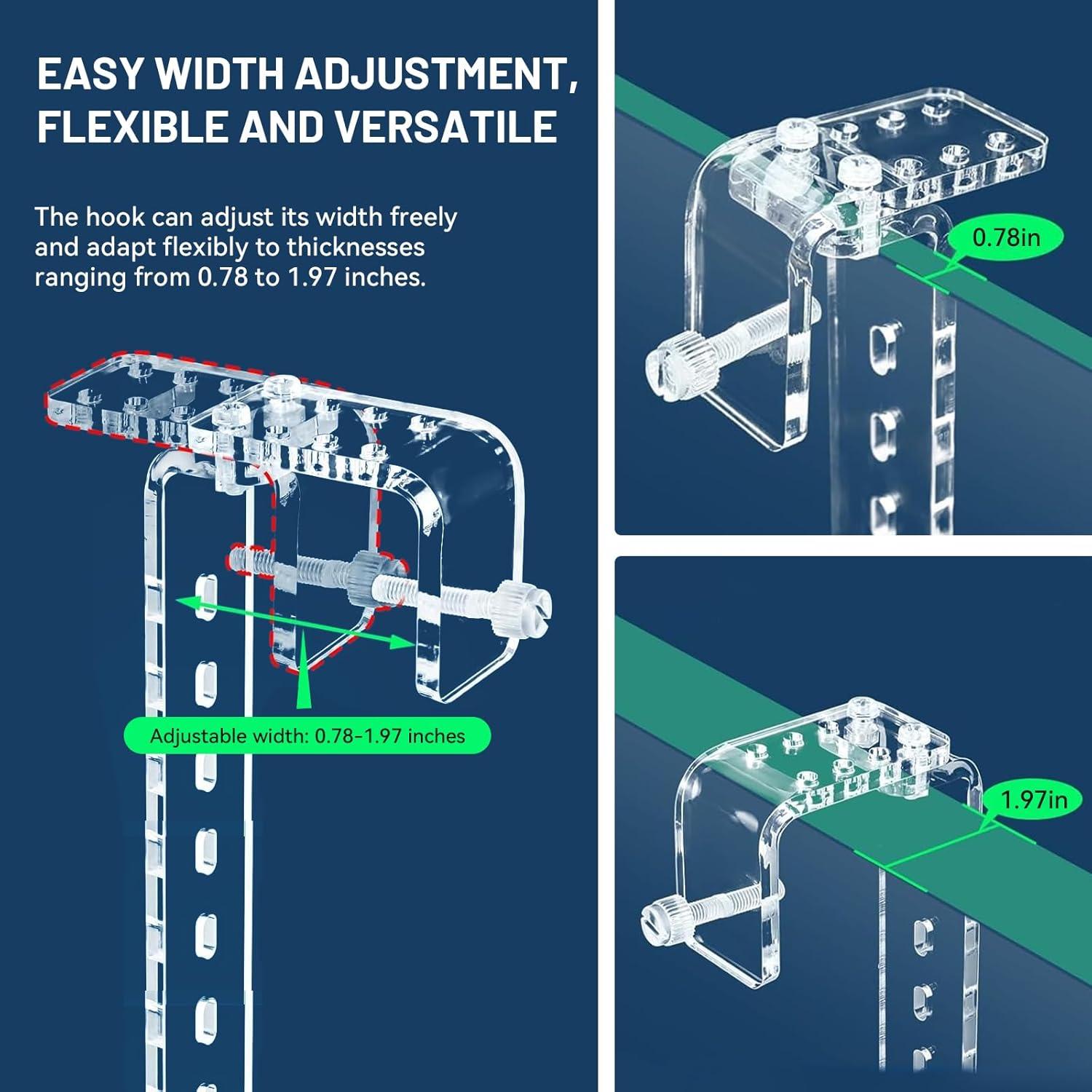 EASY WIDTH ADJUSTMENT, FLEXIBLE AND VERSATILE

The hook can adjust its width freely and adapt flexibly to thicknesses ranging from 0.78 to 1.97 inches.

Adjustable width: 0.78-1.97 inches

0.78in

1.97in