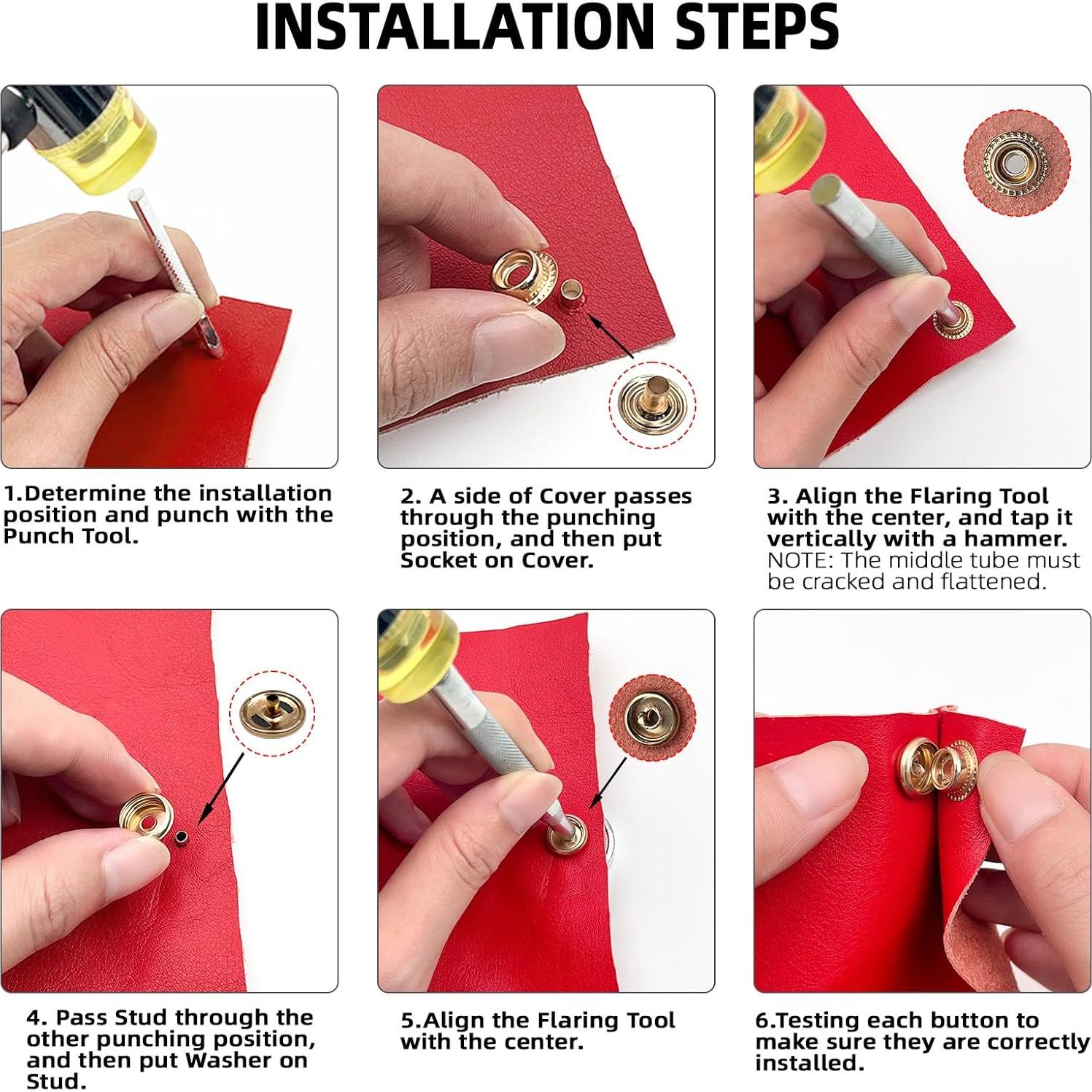 INSTALLATION STEPS

1.Determine the installation position and punch with the Punch Tool.

2. A side of Cover passes through the punching position, and then put Socket on Cover.

3. Align the Flaring Tool with the center, and tap it vertically with a hammer.
NOTE: The middle tube must be cracked and flattened.

4. Pass Stud through the other punching position, and then put Washer on Stud.

5.Align the Flaring Tool with the center.

6.Testing each button to make sure they are correctly installed.