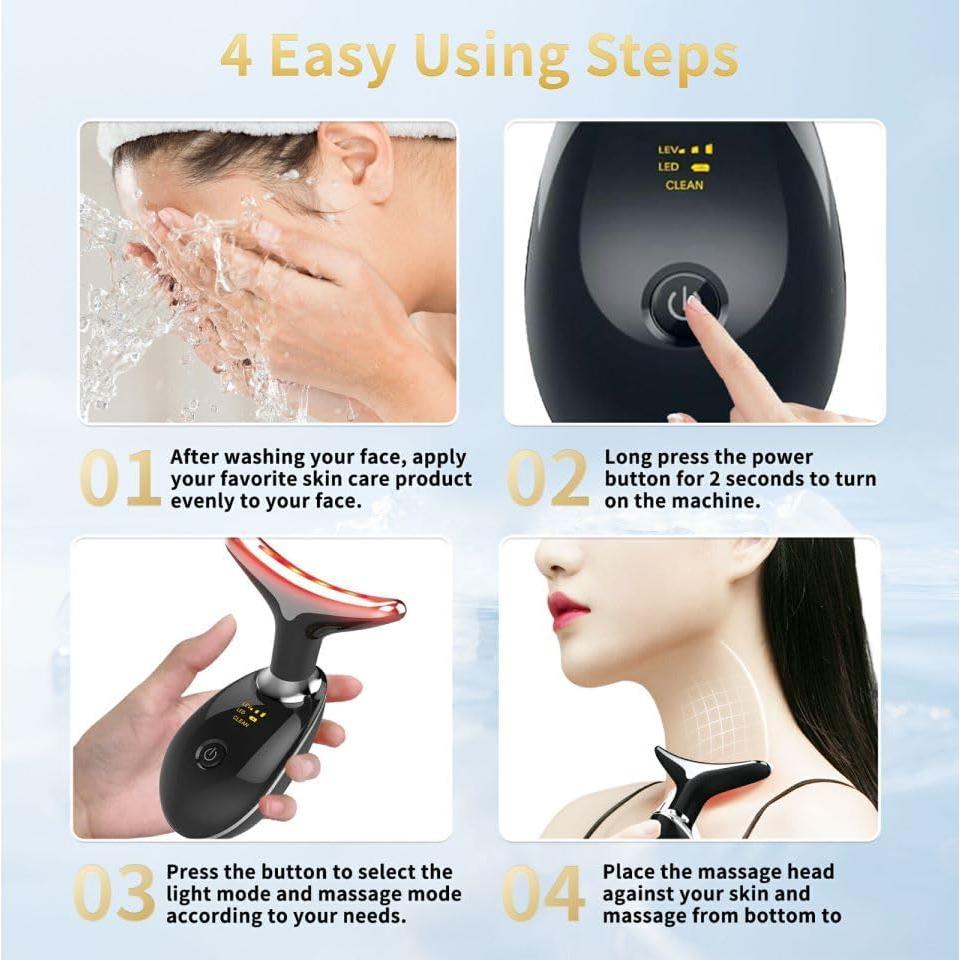 4 Easy Using Steps

LEV
LED
CLEAN

01 After washing your face, apply your favorite skin care product evenly to your face.

02 Long press the power button for 2 seconds to turn on the machine.

LEV
LED
CLEAN

03 Press the button to select the light mode and massage mode according to your needs.

04 Place the massage head against your skin and massage from bottom to