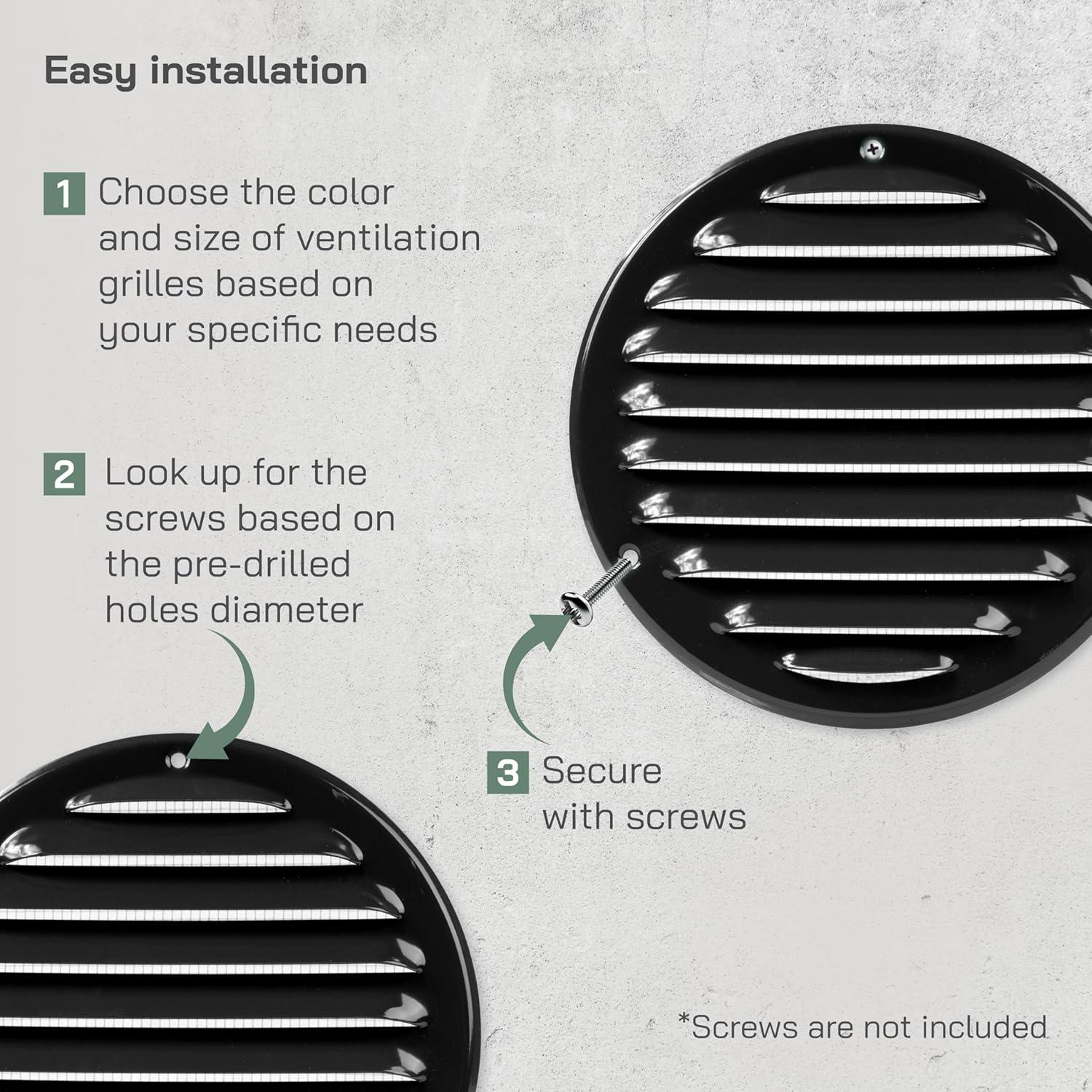 Easy installation

1 Choose the color and size of ventilation grilles based on your specific needs

2 Look up for the screws based on the pre-drilled holes diameter

3 Secure with screws

*Screws are not included