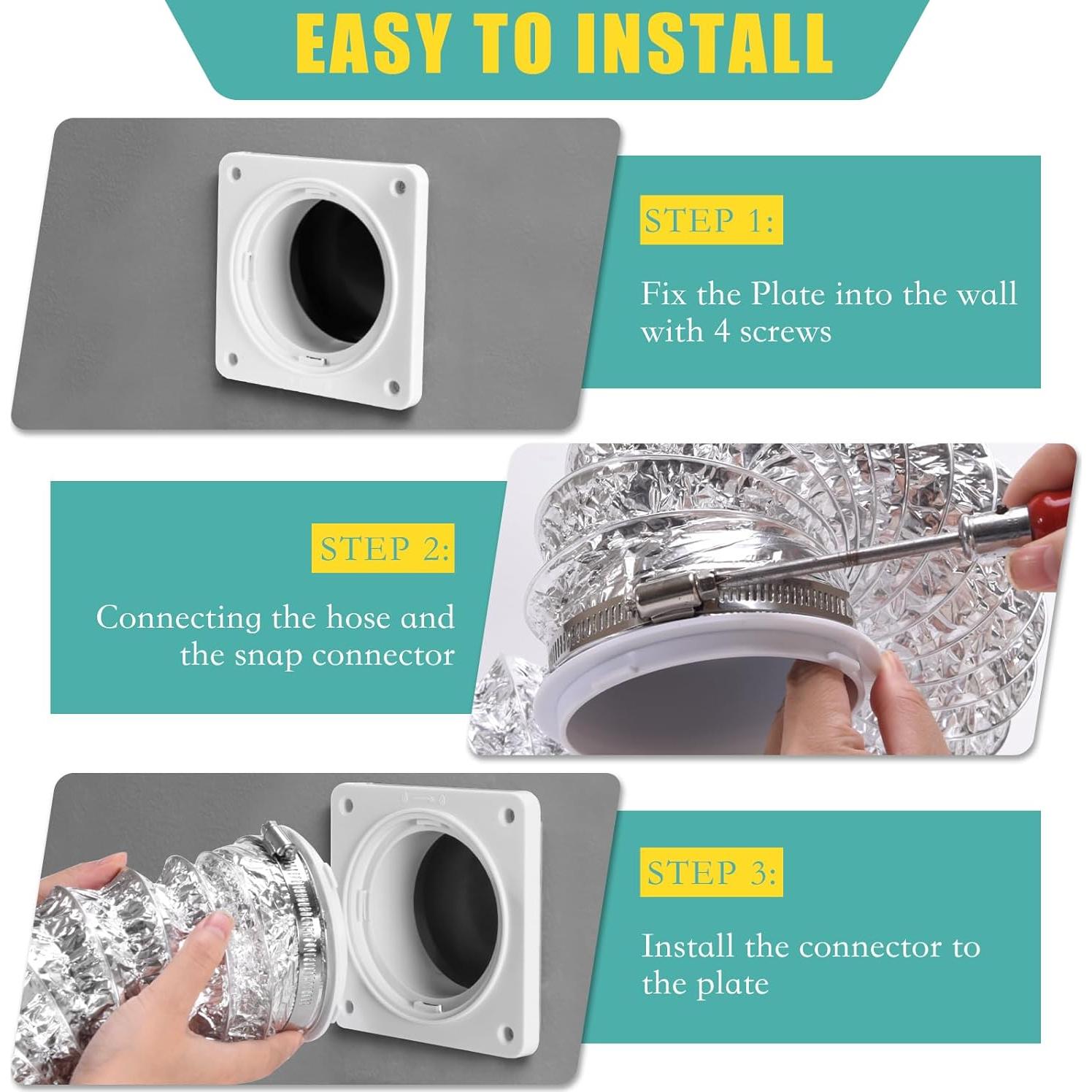 EASY TO INSTALL

STEP 1:

Fix the Plate into the wall with 4 screws

STEP 2:

Connecting the hose and the snap connector

STEP 3:

Install the connector to the plate