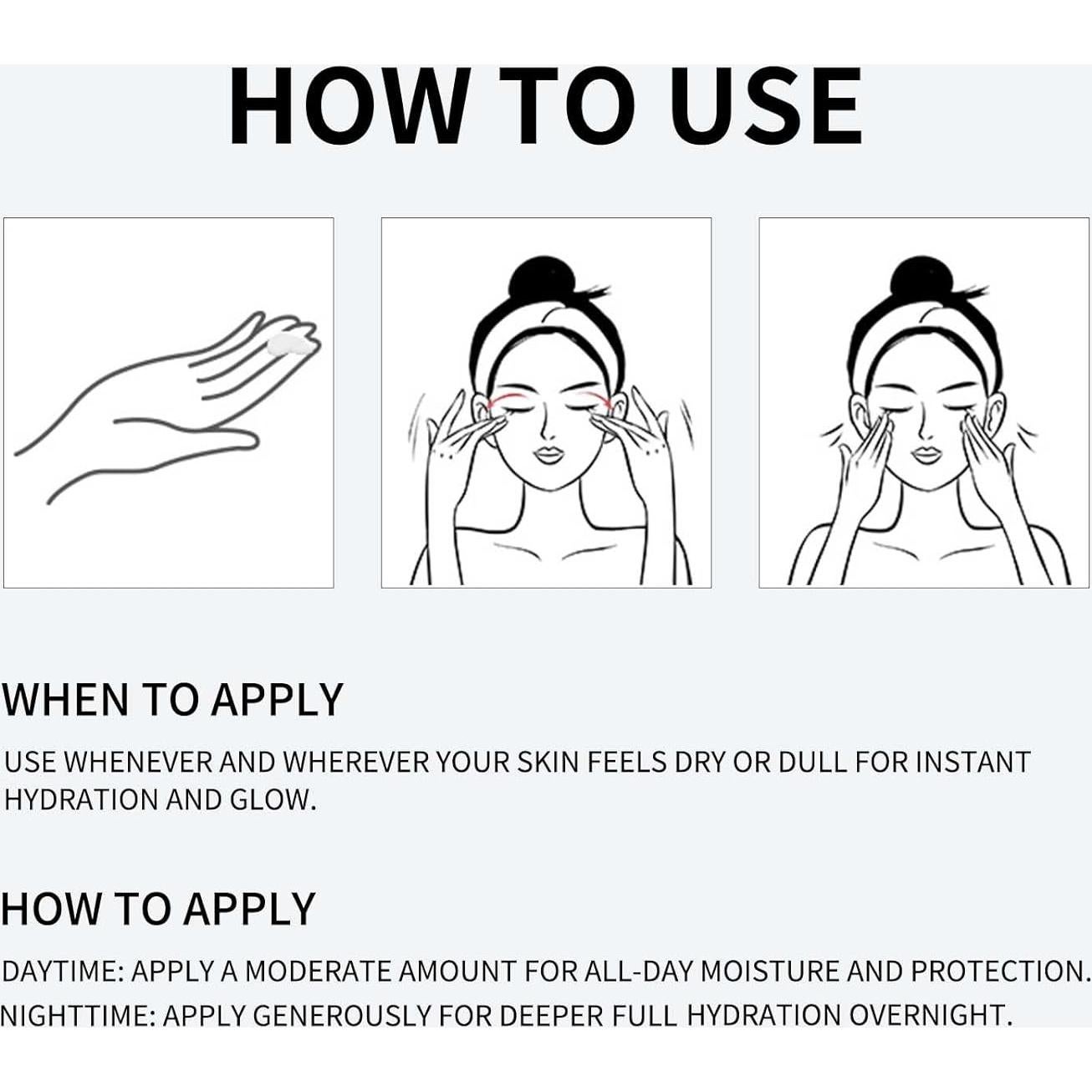 HOW TO USE

WHEN TO APPLY

USE WHENEVER AND WHEREVER YOUR SKIN FEELS DRY OR DULL FOR INSTANT HYDRATION AND GLOW.

HOW TO APPLY

DAYTIME: APPLY A MODERATE AMOUNT FOR ALL-DAY MOISTURE AND PROTECTION.
NIGHTTIME: APPLY GENEROUSLY FOR DEEPER FULL HYDRATION OVERNIGHT.