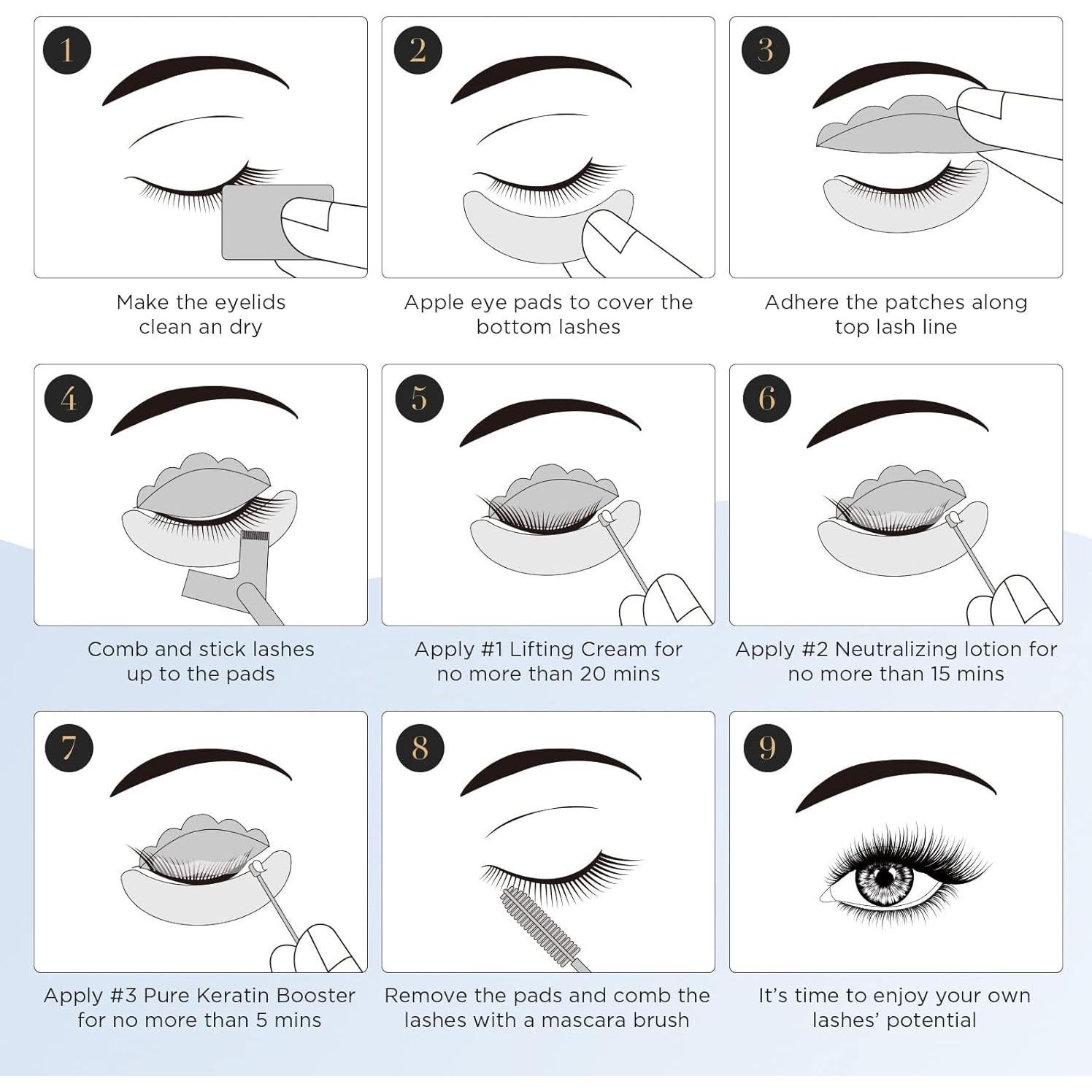 1

Make the eyelids clean an dry

2

Apple eye pads to cover the bottom lashes

3

Adhere the patches along top lash line

4

Comb and stick lashes up to the pads

5

Apply #1 Lifting Cream for no more than 20 mins

6

Apply #2 Neutralizing lotion for no more than 15 mins

7

Apply #3 Pure Keratin Booster for no more than 5 mins

8

Remove the pads and comb the lashes with a mascara brush

9

It's time to enjoy your own lashes' potential