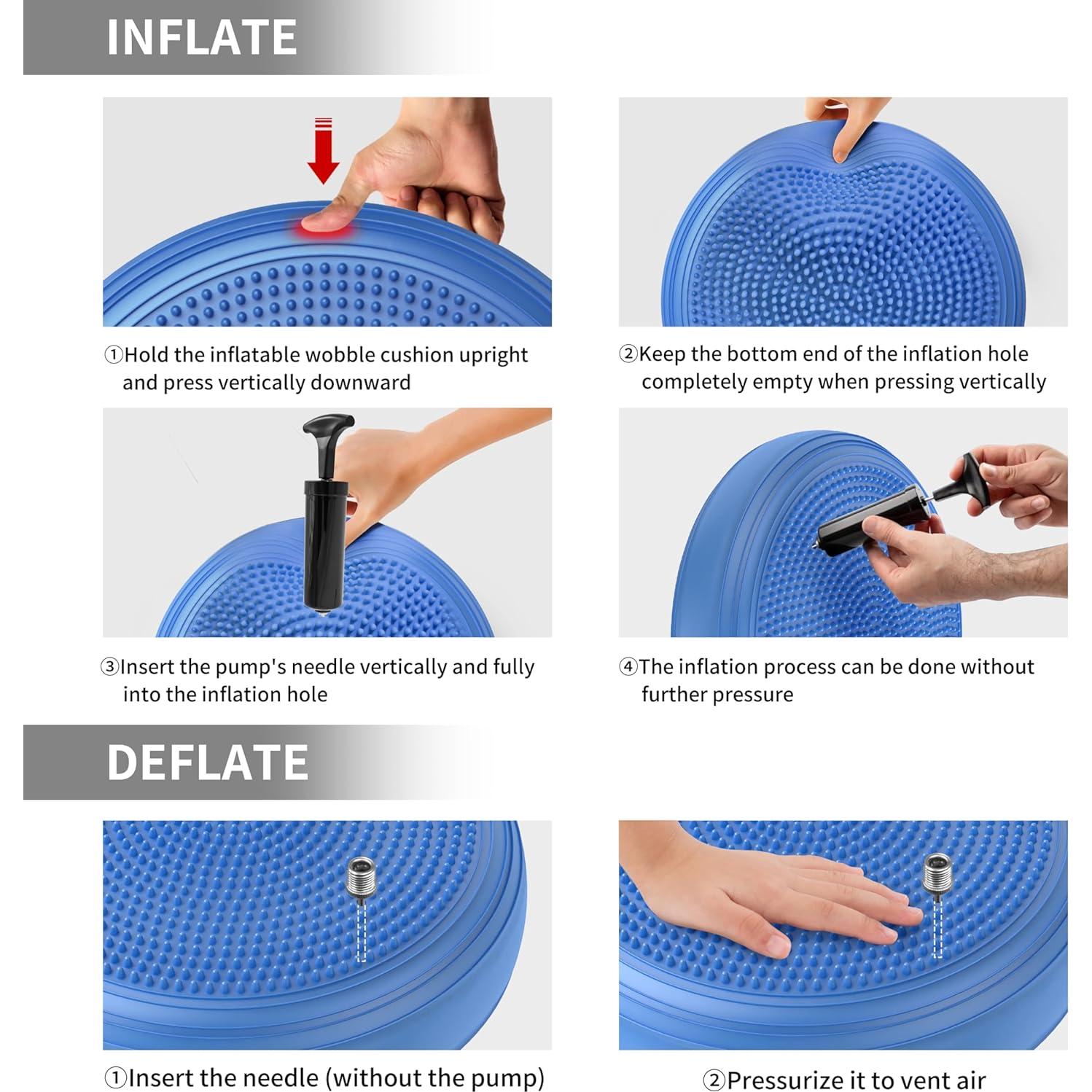 INFLATE

①Hold the inflatable wobble cushion upright and press vertically downward

②Keep the bottom end of the inflation hole completely empty when pressing vertically

③Insert the pump's needle vertically and fully into the inflation hole

④The inflation process can be done without further pressure

DEFLATE

①Insert the needle (without the pump)

②Pressurize it to vent air