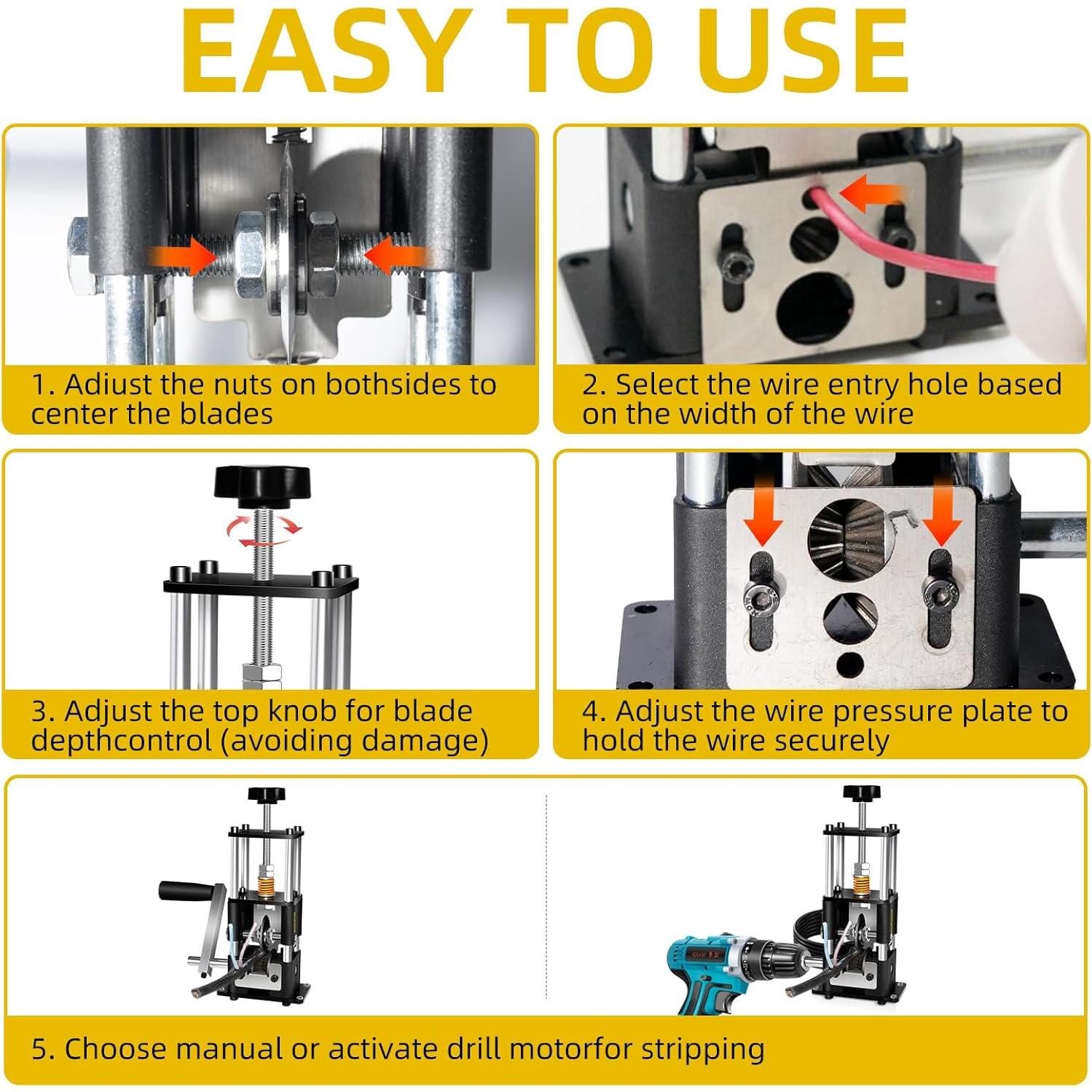 EASY TO USE

1. Adiust the nuts on bothsides to center the blades

2. Select the wire entry hole based on the width of the wire

3. Adjust the top knob for blade depthcontrol (avoiding damage)

4. Adjust the wire pressure plate to hold the wire securely

5. Choose manual or activate drill motorfor stripping