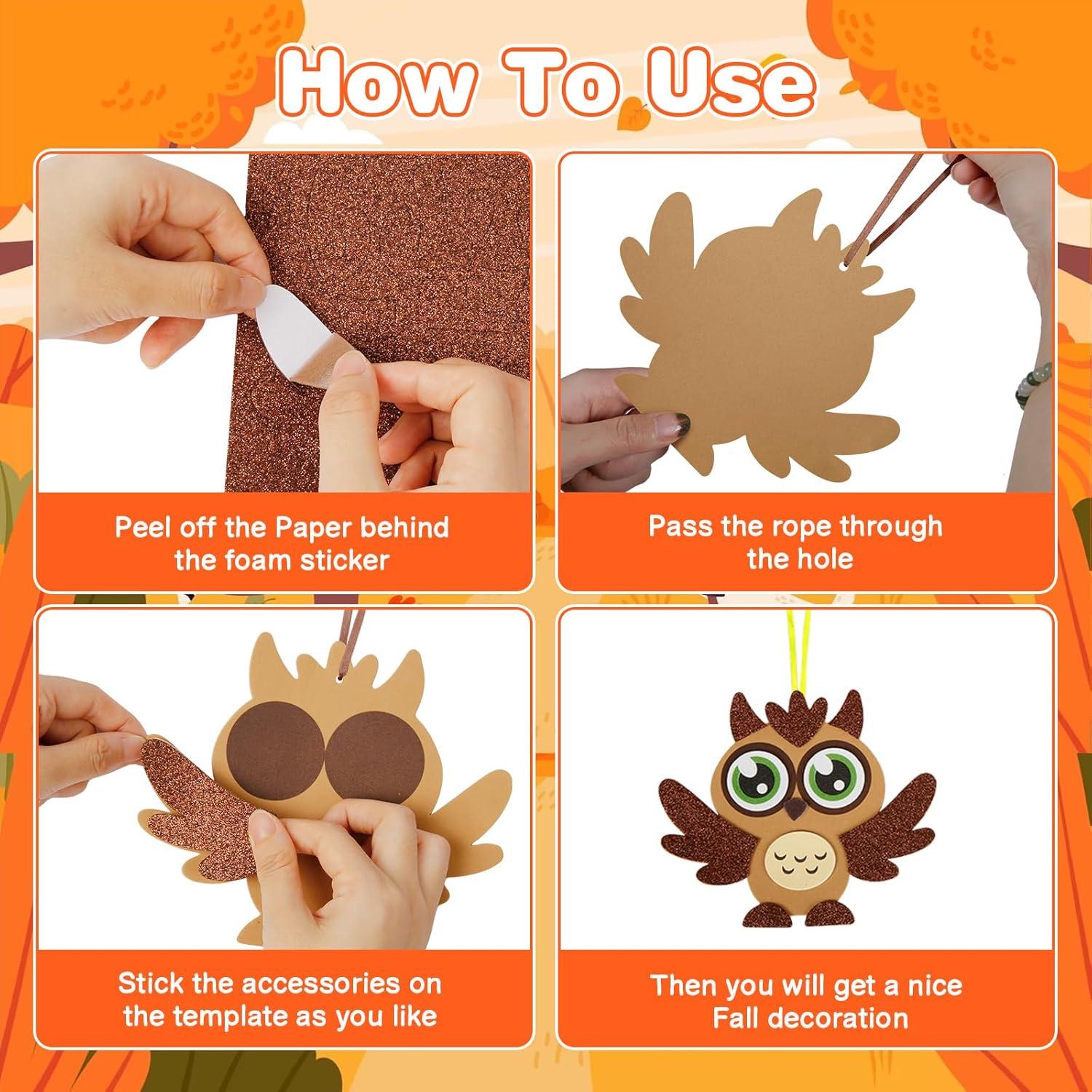 How To Use

Peel off the Paper behind the foam sticker

Pass the rope through the hole

Stick the accessories on the template as you like

Then you will get a nice Fall decoration