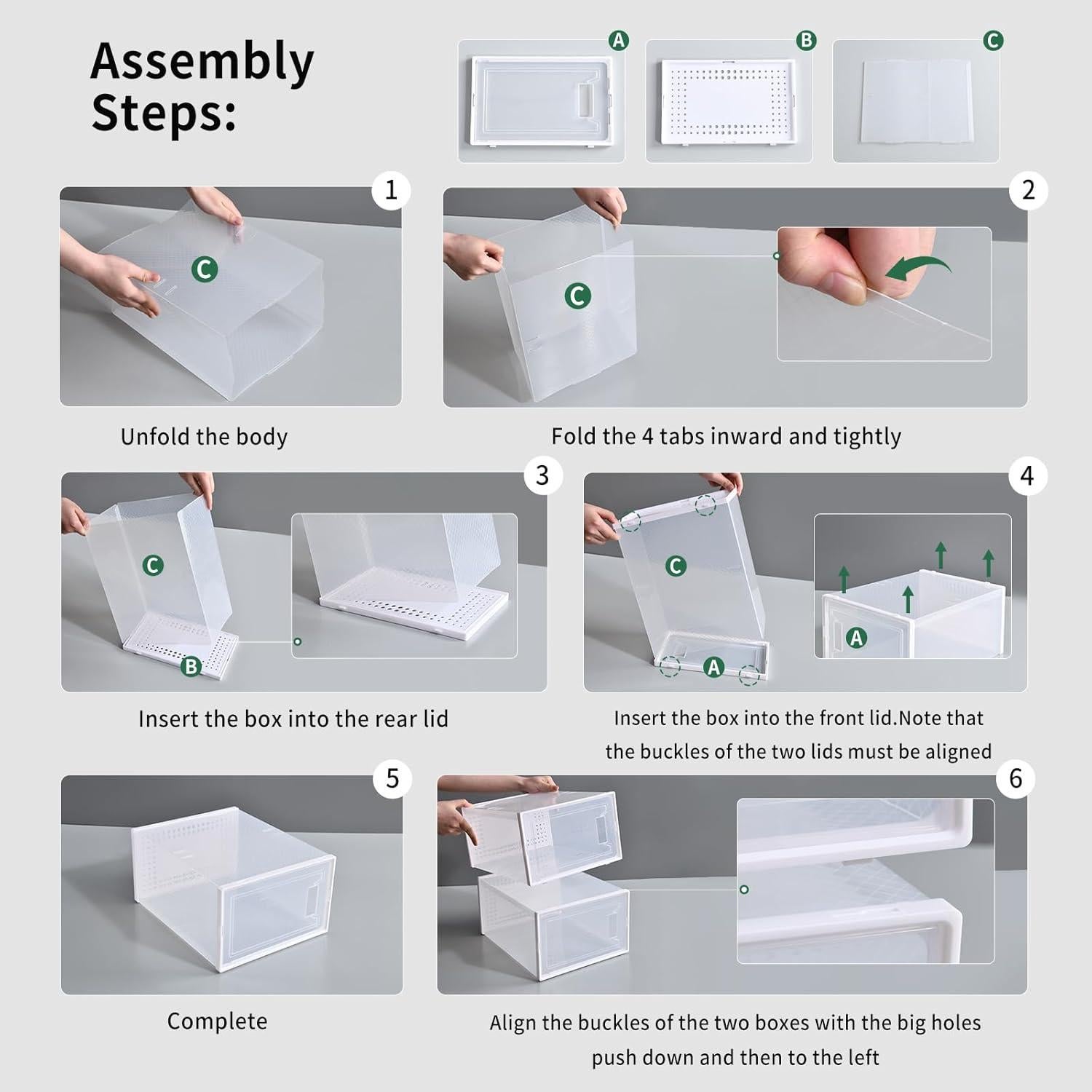 Assembly Steps:

A

B

C

1

C

Unfold the body

2

C

Fold the 4 tabs inward and tightly

3

C

B

Insert the box into the rear lid

4

C

A

A

Insert the box into the front lid.Note that the buckles of the two lids must be aligned

5

Complete

6

Align the buckles of the two boxes with the big holes push down and then to the left