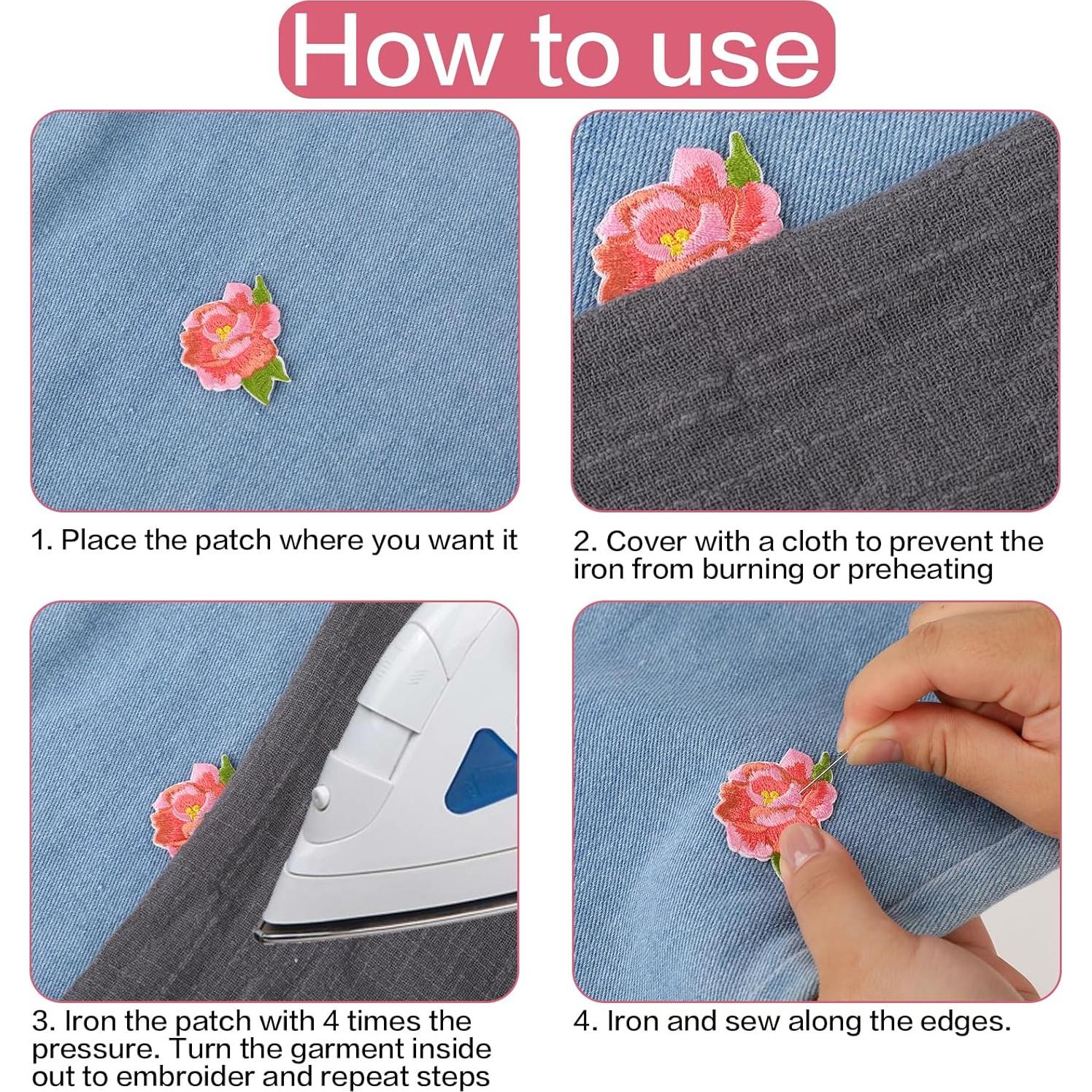 How to use

1. Place the patch where you want it

2. Cover with a cloth to prevent the iron from burning or preheating

3. Iron the patch with 4 times the pressure. Turn the garment inside out to embroider and repeat steps

4. Iron and sew along the edges.