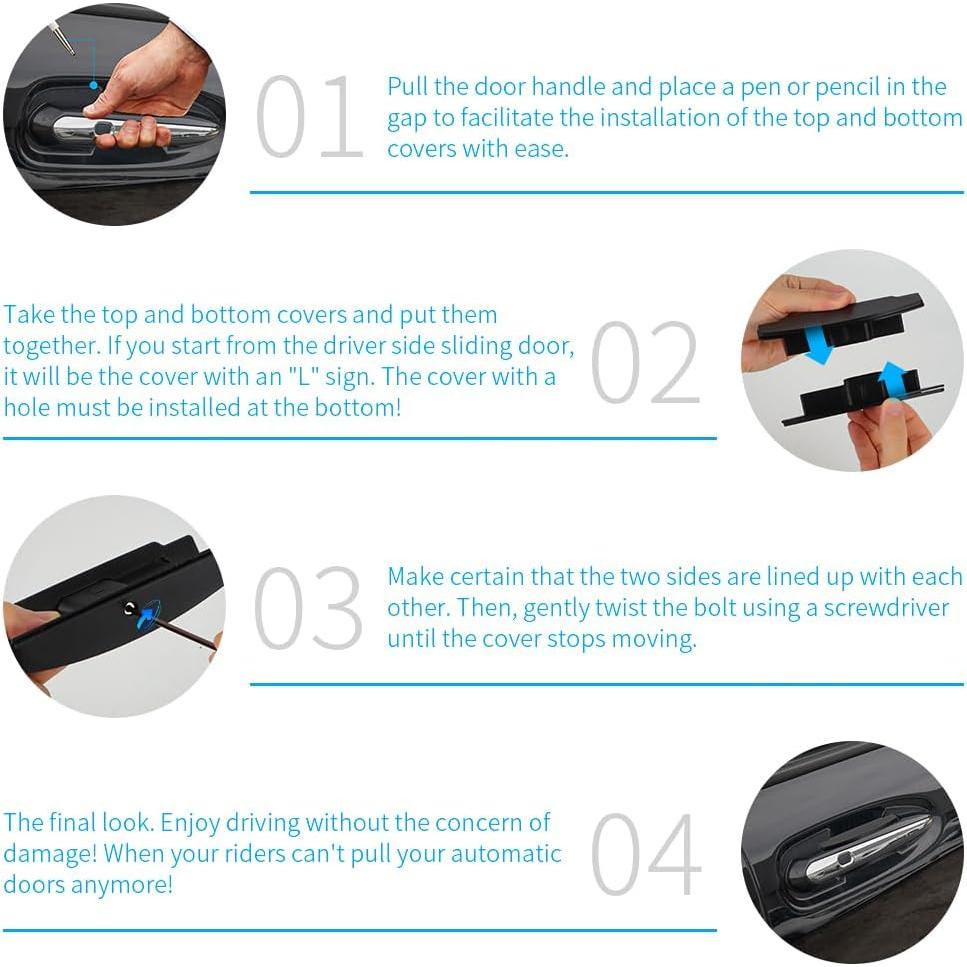 01

Pull the door handle and place a pen or pencil in the gap to facilitate the installation of the top and bottom covers with ease.

Take the top and bottom covers and put them together. If you start from the driver side sliding door, it will be the cover with an "L" sign. The cover with a hole must be installed at the bottom!

02

03

Make certain that the two sides are lined up with each other. Then, gently twist the bolt using a screwdriver until the cover stops moving.

The final look. Enjoy driving without the concern of damage! When your riders can't pull your automatic doors anymore!

04