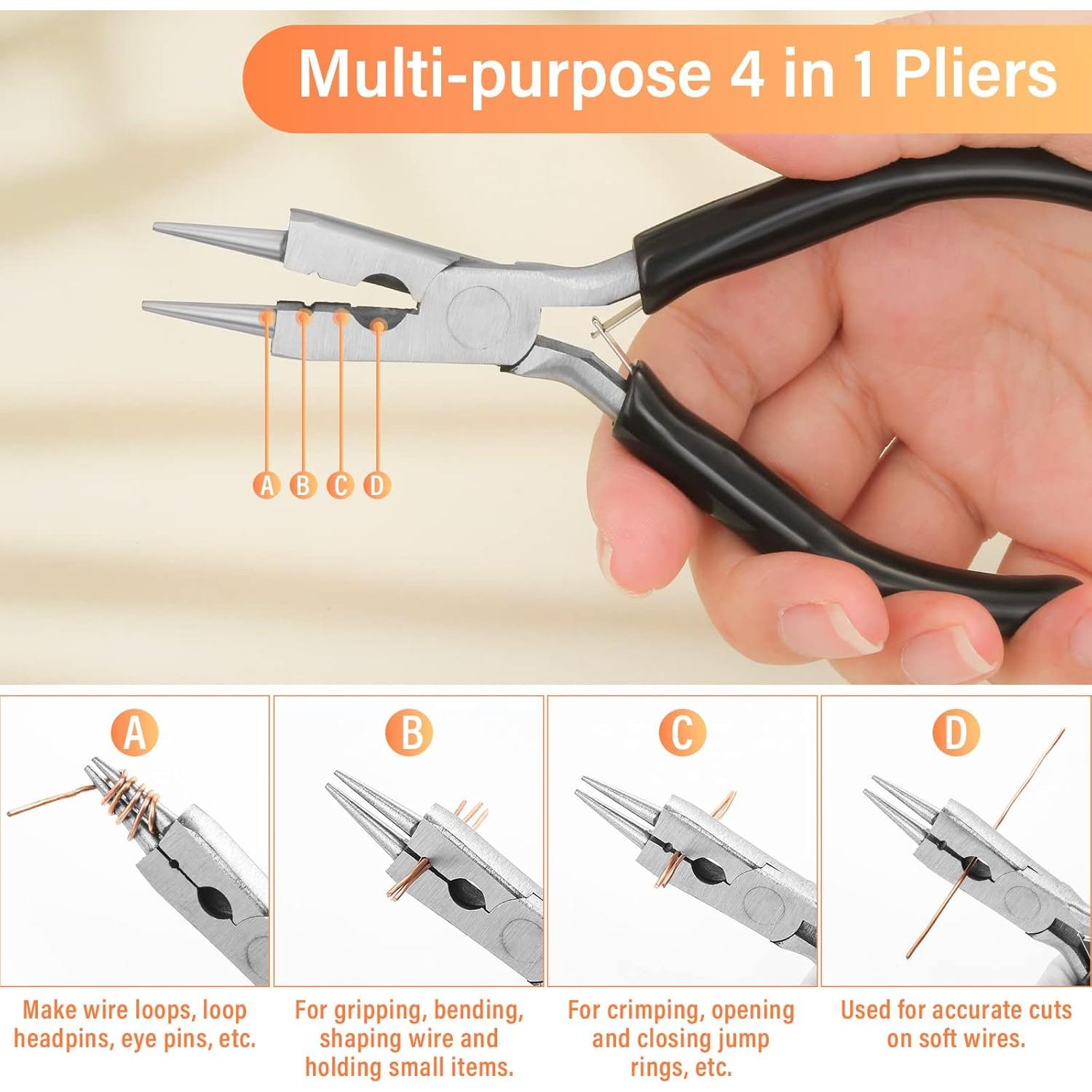 Multi-purpose 4 in 1 Pliers

A B C D

A

Make wire loops, loop headpins, eye pins, etc.

B

For gripping, bending, shaping wire and holding small items.

C

For crimping, opening and closing jump rings, etc.

D

Used for accurate cuts on soft wires.