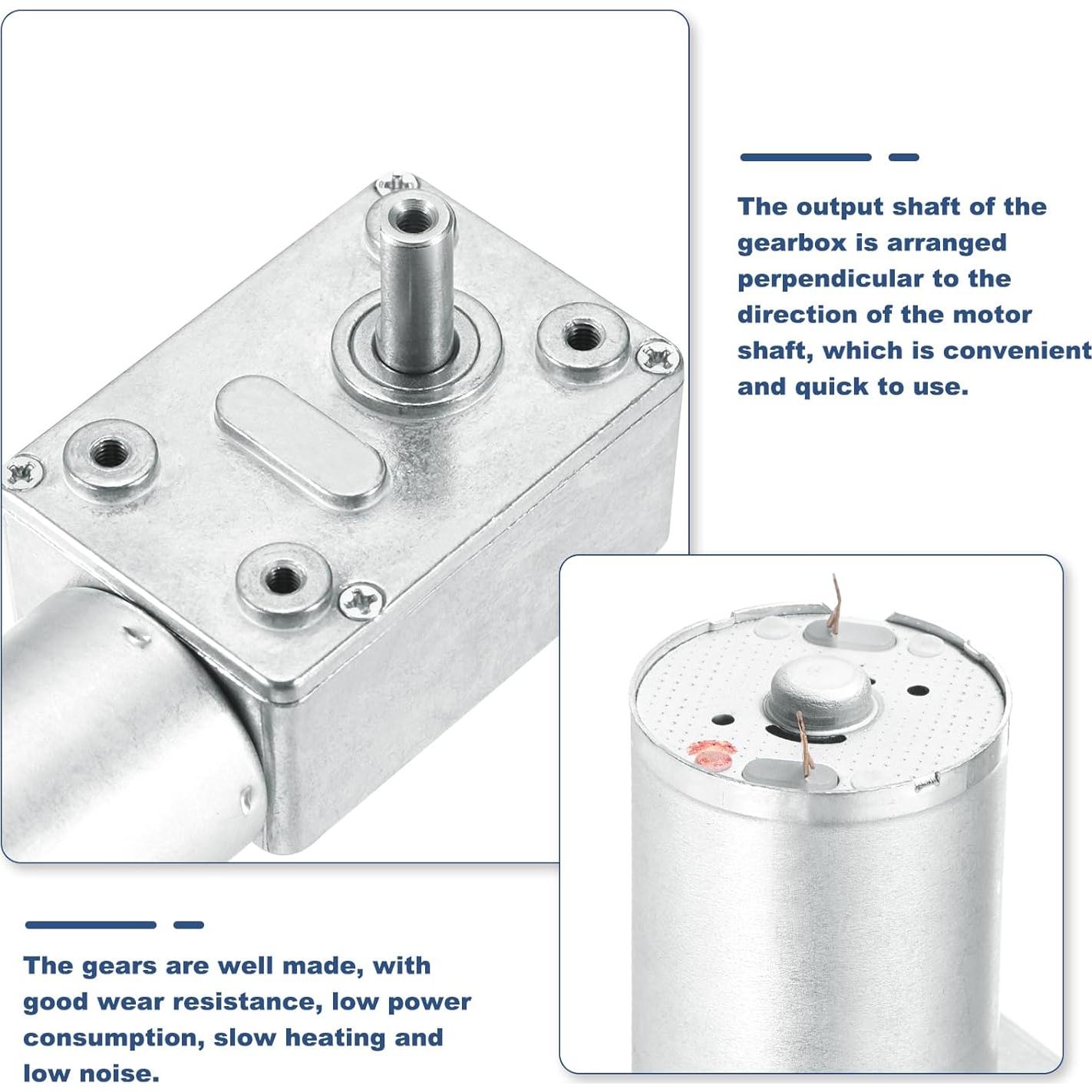 The output shaft of the gearbox is arranged perpendicular to the direction of the motor shaft, which is convenient and quick to use.

The gears are well made, with good wear resistance, low power consumption, slow heating and low noise.