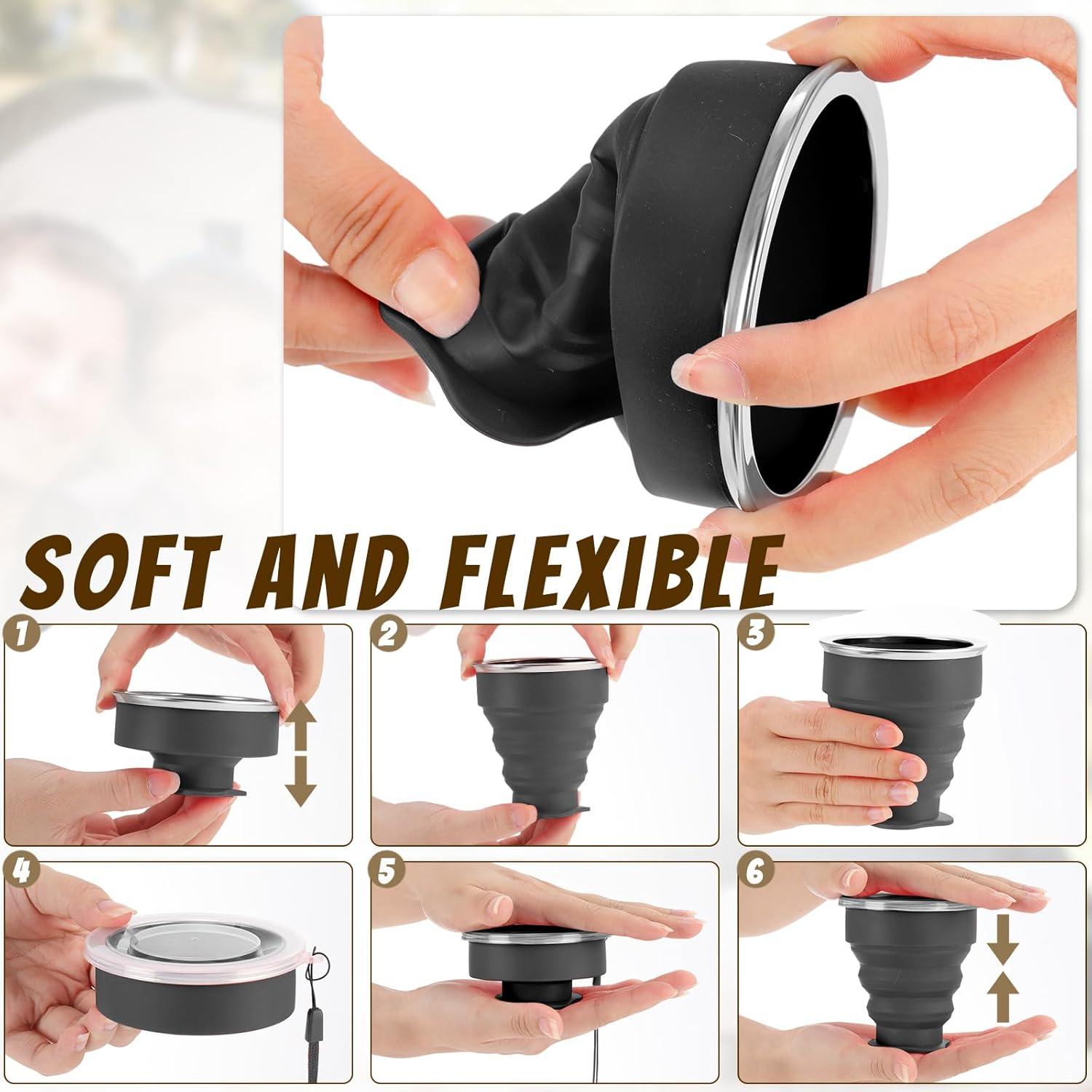 SOFT AND FLEXIBLE

1

2

3

4

5

6