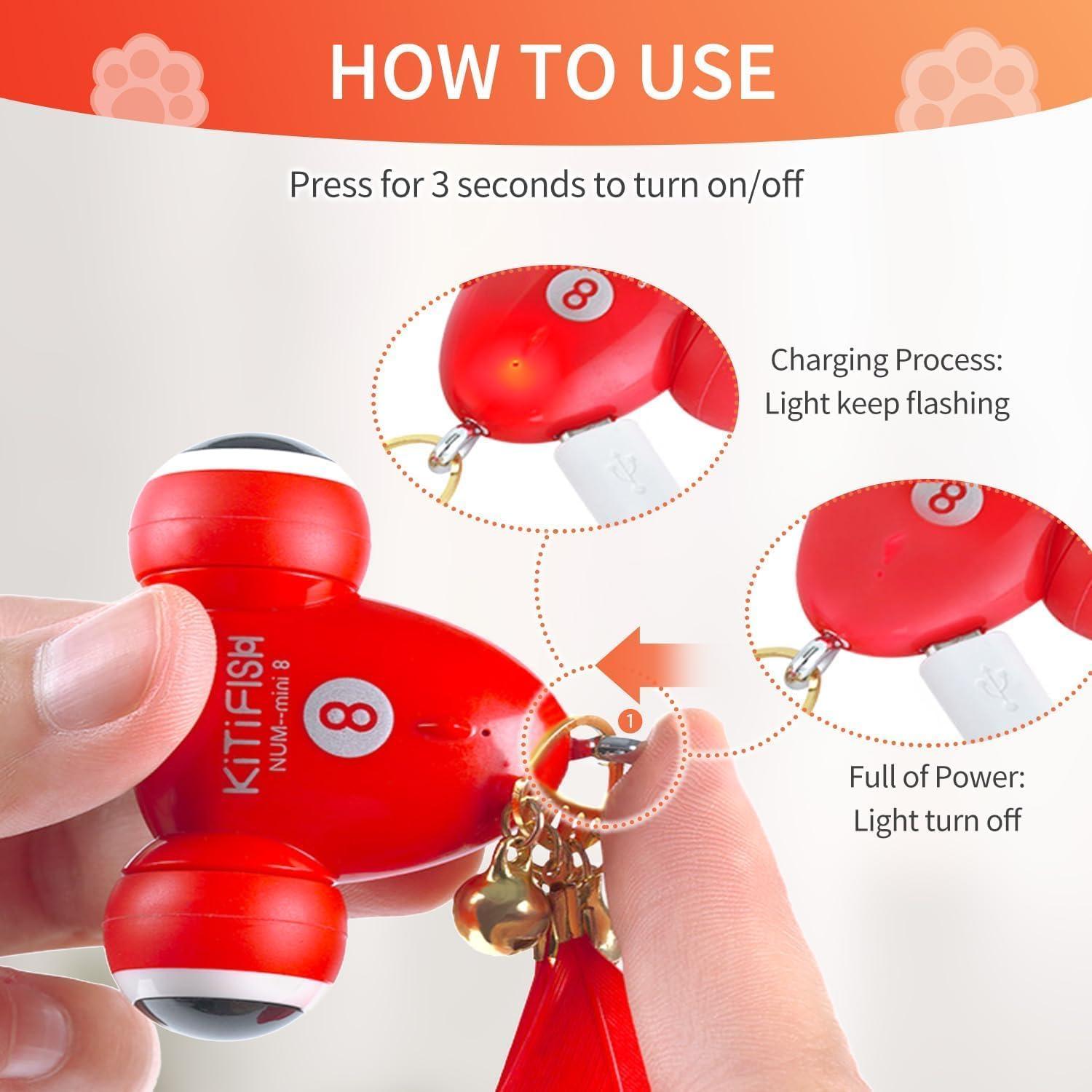 HOW TO USE

Press for 3 seconds to turn on/off

8

Charging Process:
Light keep flashing

8

KiTiFISH
NUM-mini 8

8

1

Full of Power:
Light turn off