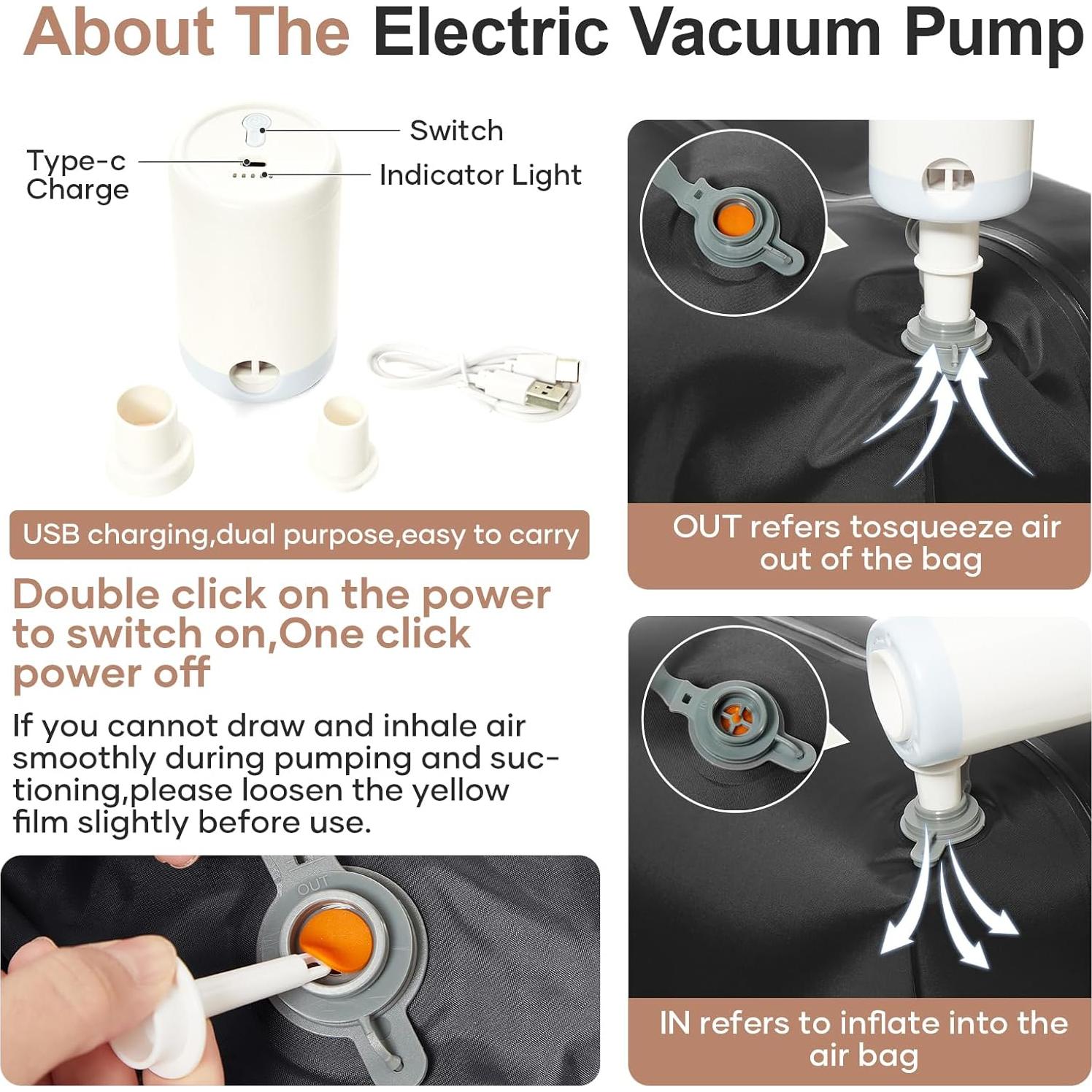 About The Electric Vacuum Pump

Type-c Charge

Switch

Indicator Light

USB charging,dual purpose,easy to carry

Double click on the power to switch on,One click power off

If you cannot draw and inhale air smoothly during pumping and suctioning,please loosen the yellow film slightly before use.

OUT

OUT refers tosqueeze air out of the bag

IN refers to inflate into the air bag