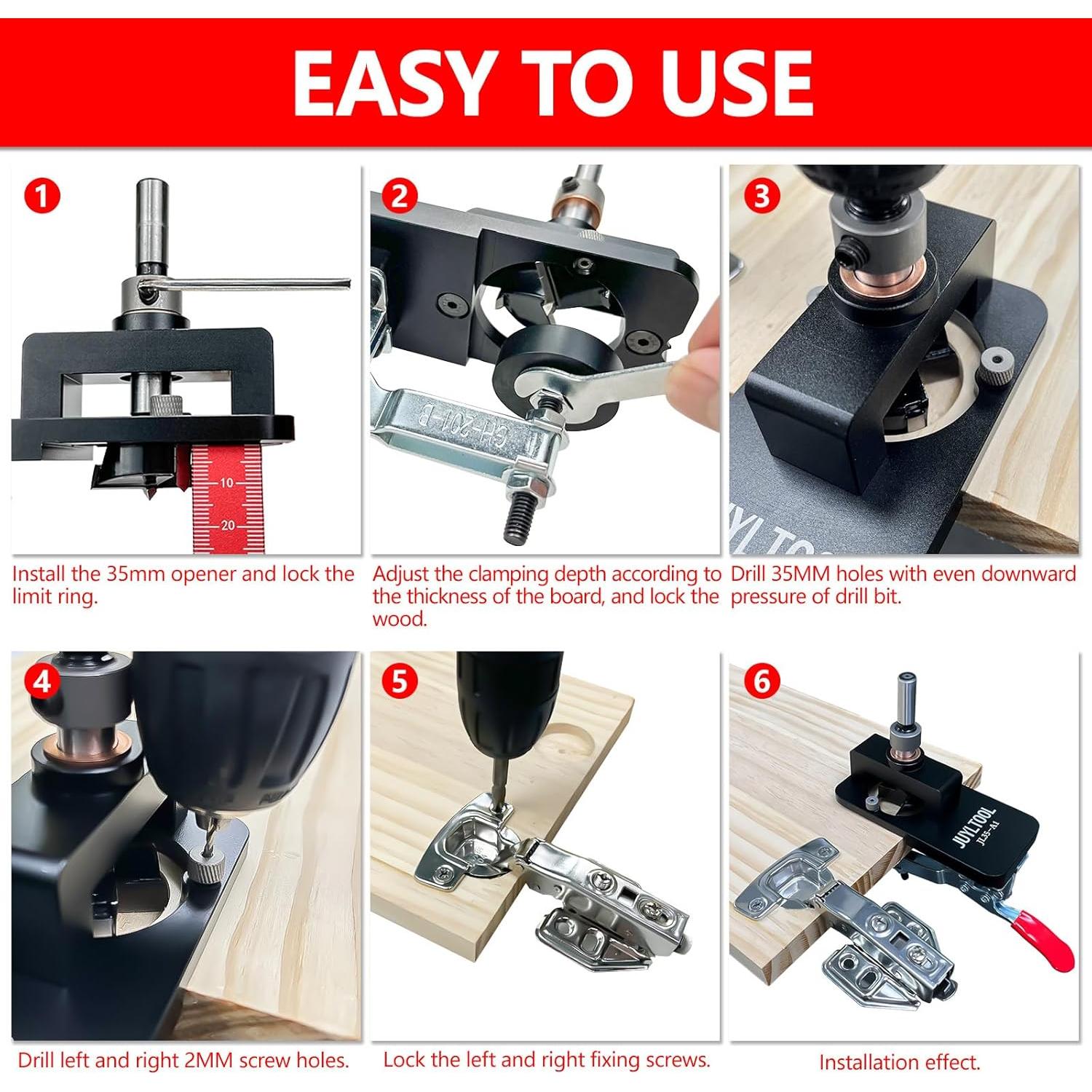 EASY TO USE

1

10

20

Install the 35mm opener and lock the limit ring.

2

GH-201-B

Adjust the clamping depth according to the thickness of the board, and lock the wood.

3

Drill 35MM holes with even downward pressure of drill bit.

4

Drill left and right 2MM screw holes.

5

Lock the left and right fixing screws.

6

JUYLTOOL

JL35-A1

Installation effect.