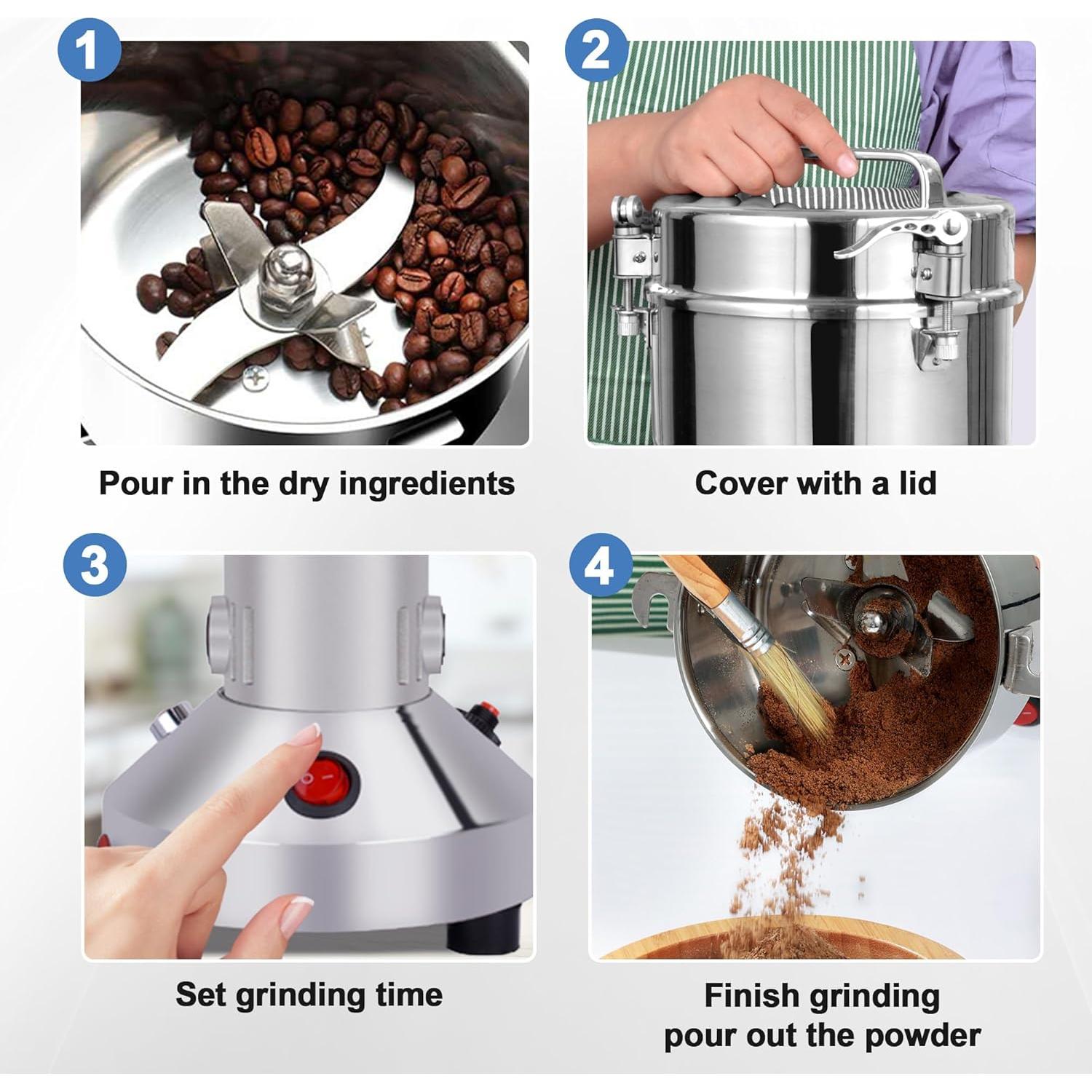 1

Pour in the dry ingredients

2

Cover with a lid

3

Set grinding time

4

Finish grinding
pour out the powder