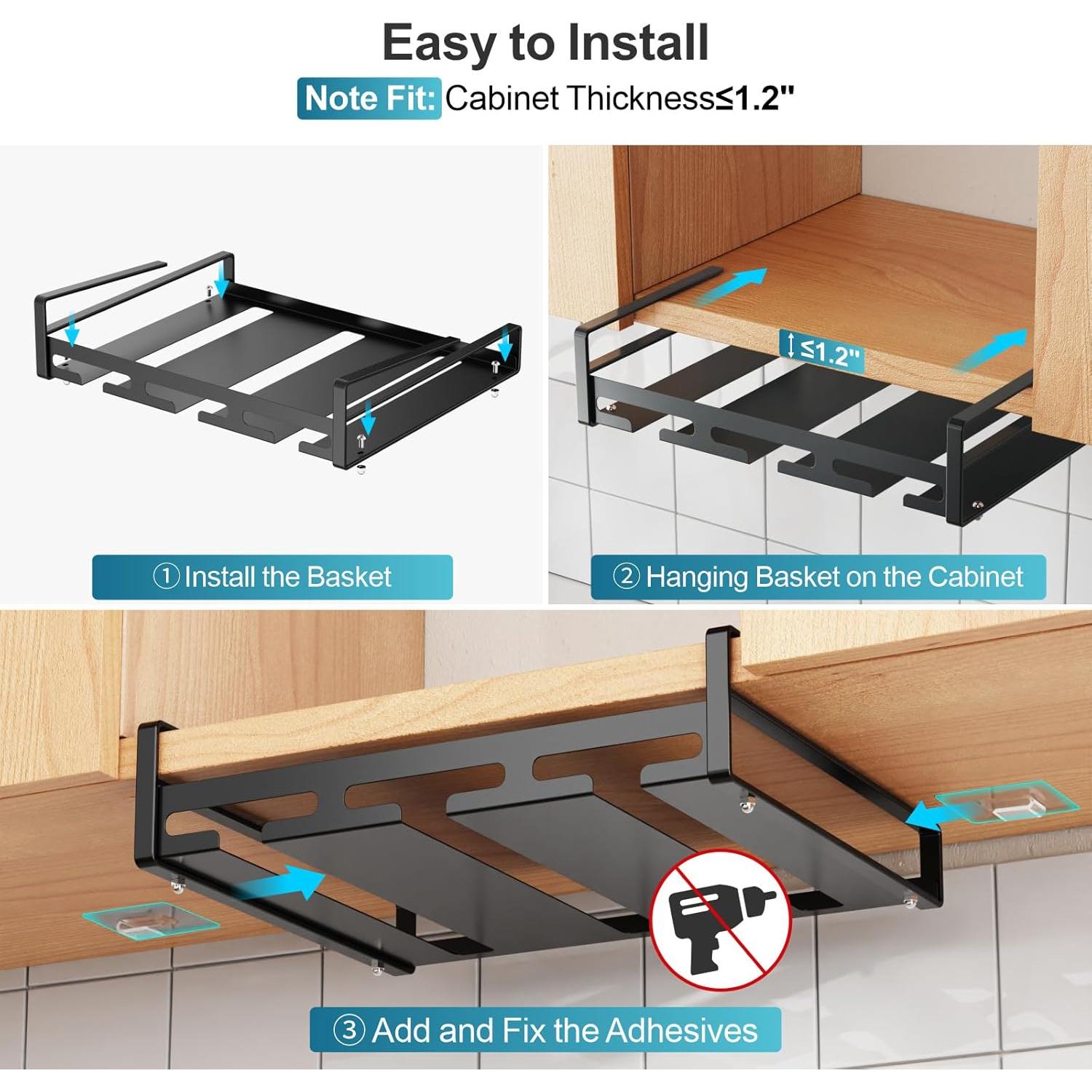 Easy to Install

Note Fit: Cabinet Thickness≤1.2"

≤1.2"

① Install the Basket

② Hanging Basket on the Cabinet

③ Add and Fix the Adhesives