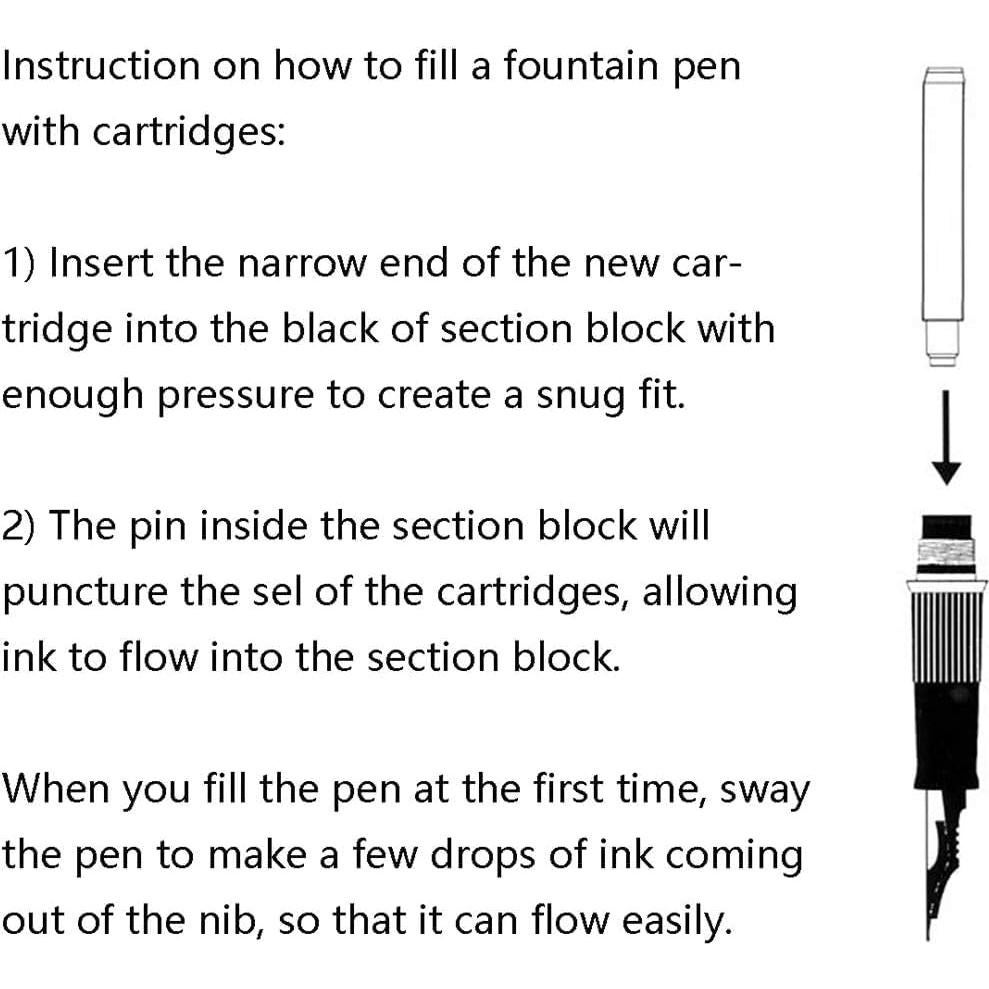 Instruction on how to fill a fountain pen with cartridges:

1) Insert the narrow end of the new cartridge into the black of section block with enough pressure to create a snug fit.

2) The pin inside the section block will puncture the sel of the cartridges, allowing ink to flow into the section block.

When you fill the pen at the first time, sway the pen to make a few drops of ink coming out of the nib, so that it can flow easily.