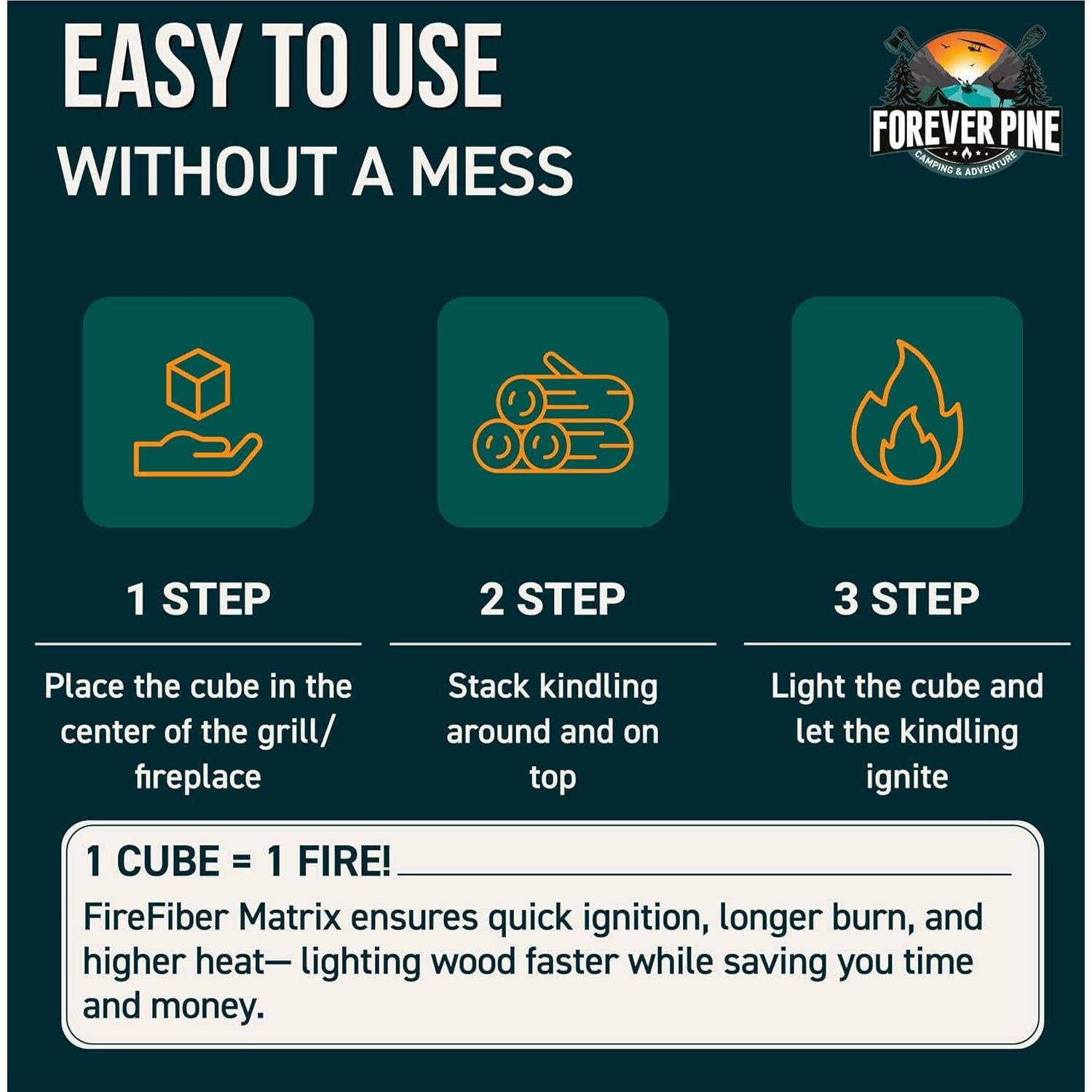 EASY TO USE
WITHOUT A MESS

FOREVER PINE
CAMPING & ADVENTURE

1 STEP

Place the cube in the center of the grill/ fireplace

2 STEP

Stack kindling around and on top

3 STEP

Light the cube and let the kindling ignite

1 CUBE = 1 FIRE!

FireFiber Matrix ensures quick ignition, longer burn, and higher heat— lighting wood faster while saving you time and money.