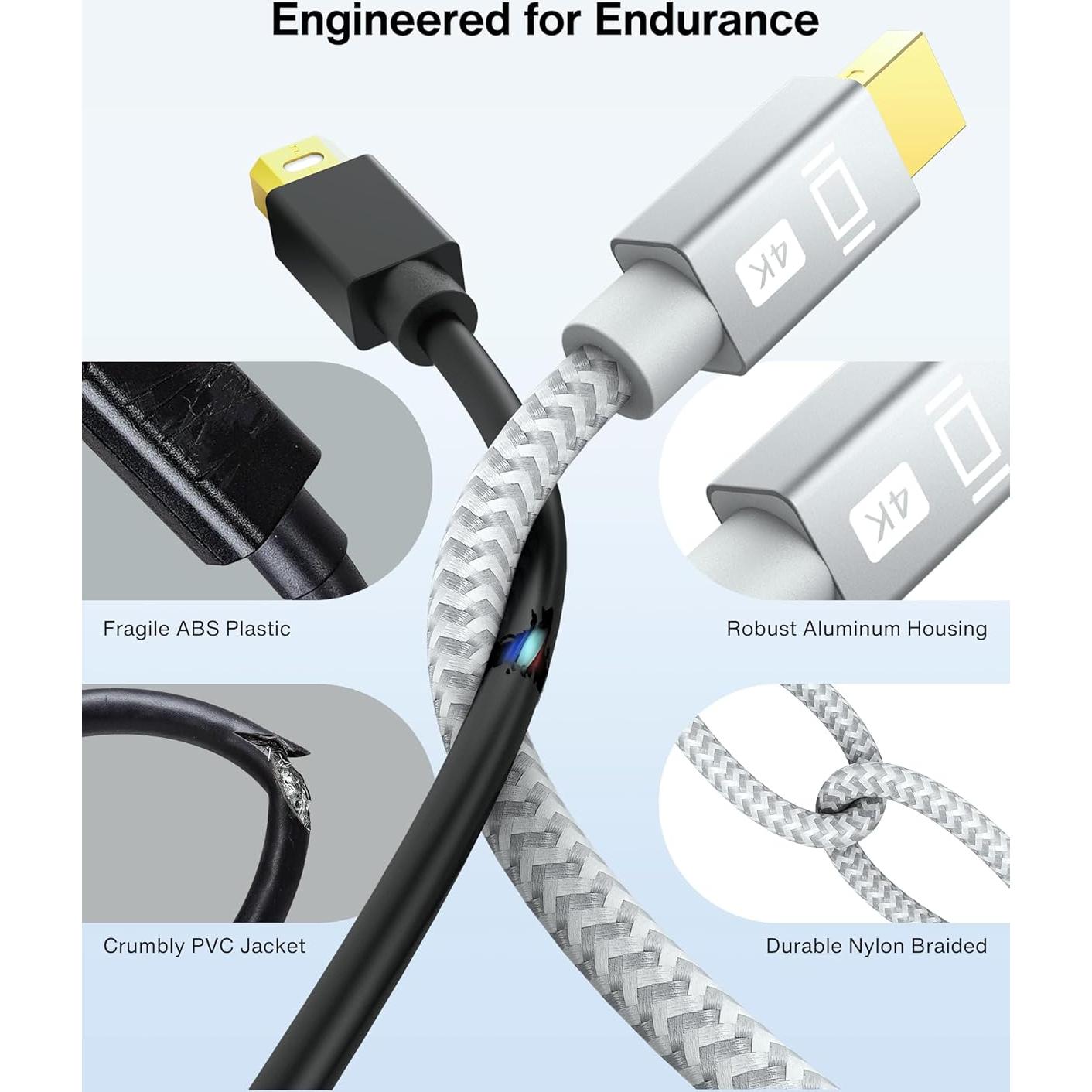 Engineered for Endurance

4K

4K

Fragile ABS Plastic

Robust Aluminum Housing

Crumbly PVC Jacket

Durable Nylon Braided