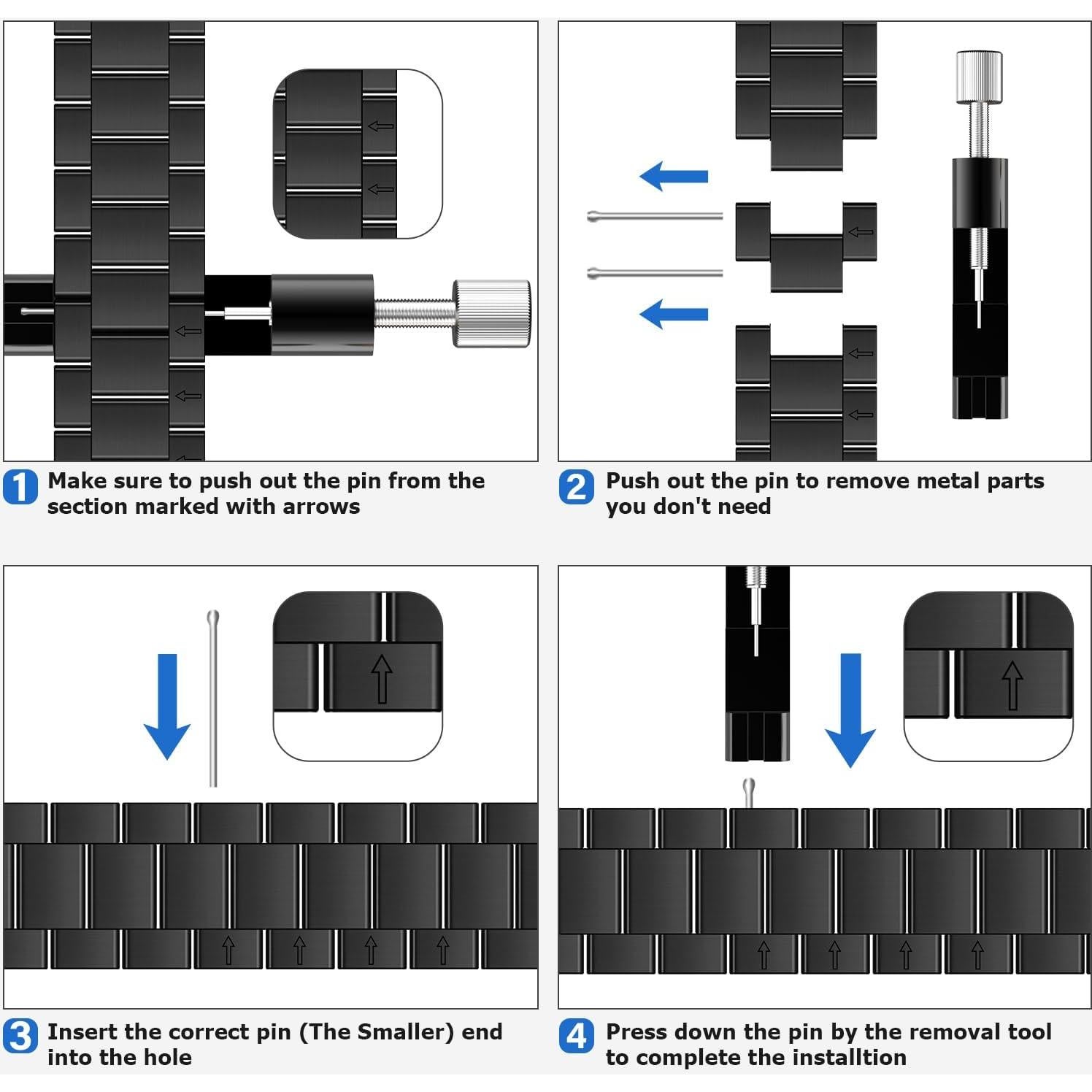 1 Make sure to push out the pin from the section marked with arrows

2 Push out the pin to remove metal parts you don't need

3 Insert the correct pin (The Smaller) end into the hole

4 Press down the pin by the removal tool to complete the installtion