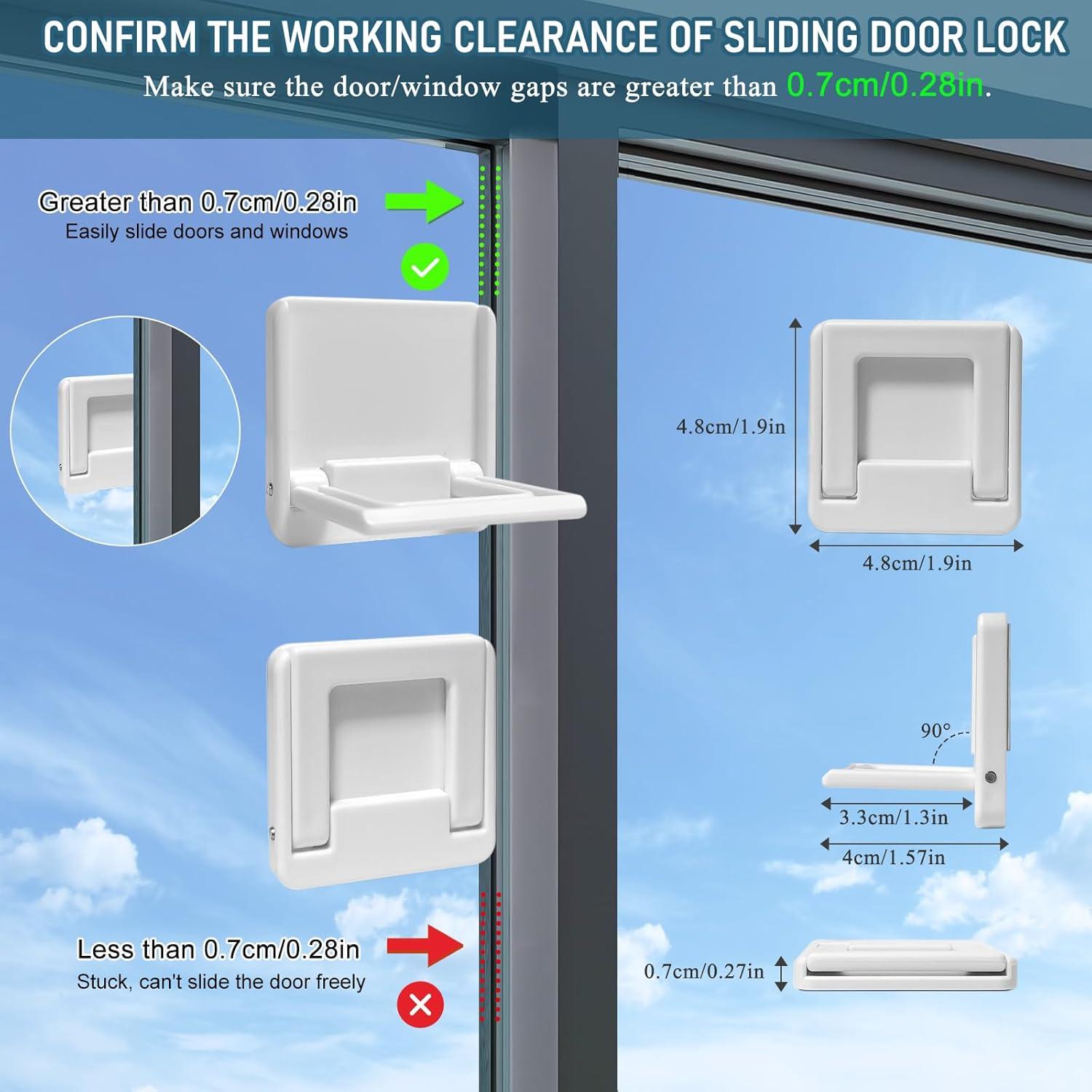 CONFIRM THE WORKING CLEARANCE OF SLIDING DOOR LOCK
Make sure the door/window gaps are greater than 0.7cm/0.28in.

Greater than 0.7cm/0.28in
Easily slide doors and windows

4.8cm/1.9in
4.8cm/1.9in

90°
3.3cm/1.3in
4cm/1.57in

Less than 0.7cm/0.28in
Stuck, can't slide the door freely

0.7cm/0.27in