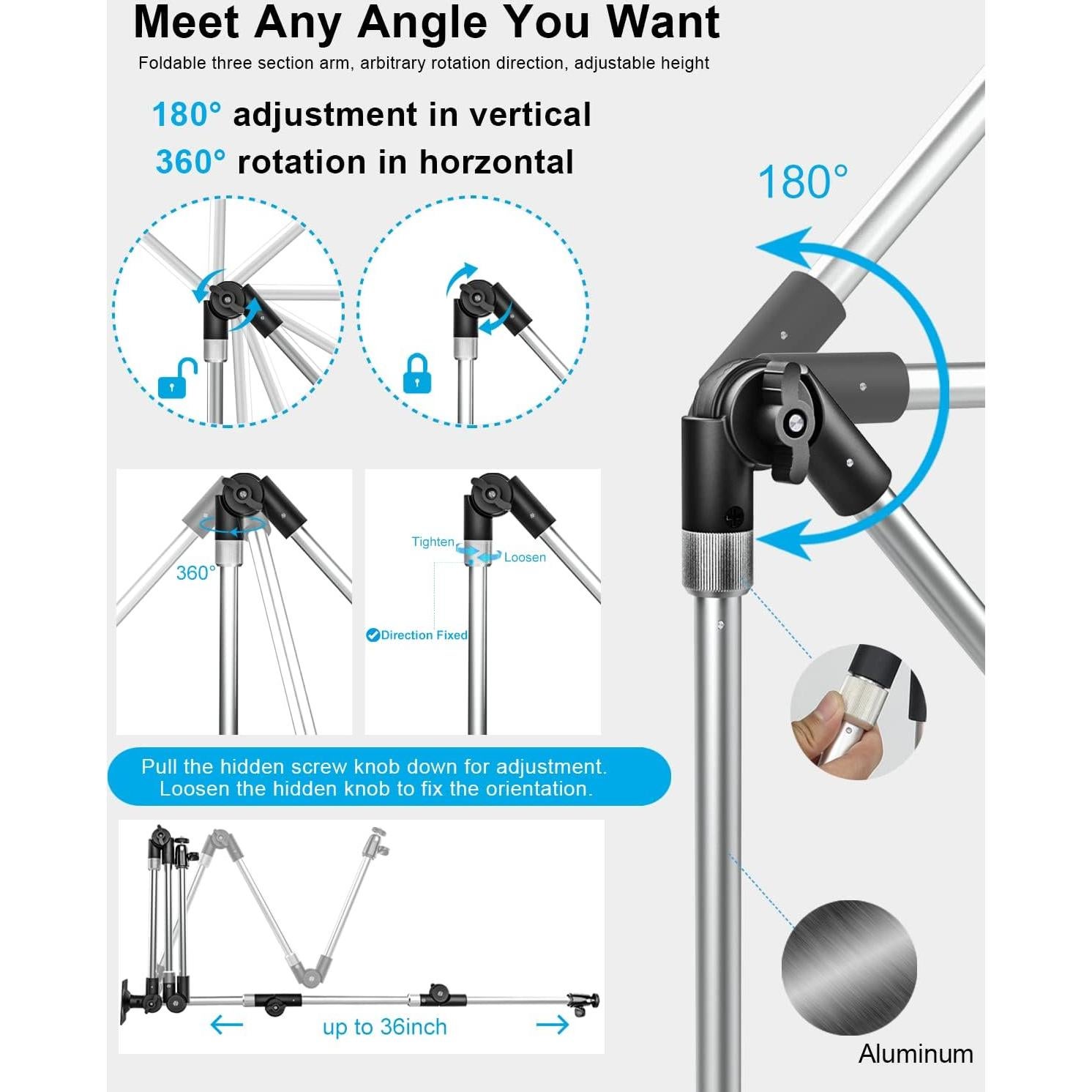 Meet Any Angle You Want

Foldable three section arm, arbitrary rotation direction, adjustable height

180° adjustment in vertical
360° rotation in horzontal

180°

360°

Tighten

Loosen

Direction Fixed

Pull the hidden screw knob down for adjustment.
Loosen the hidden knob to fix the orientation.

up to 36inch

Aluminum