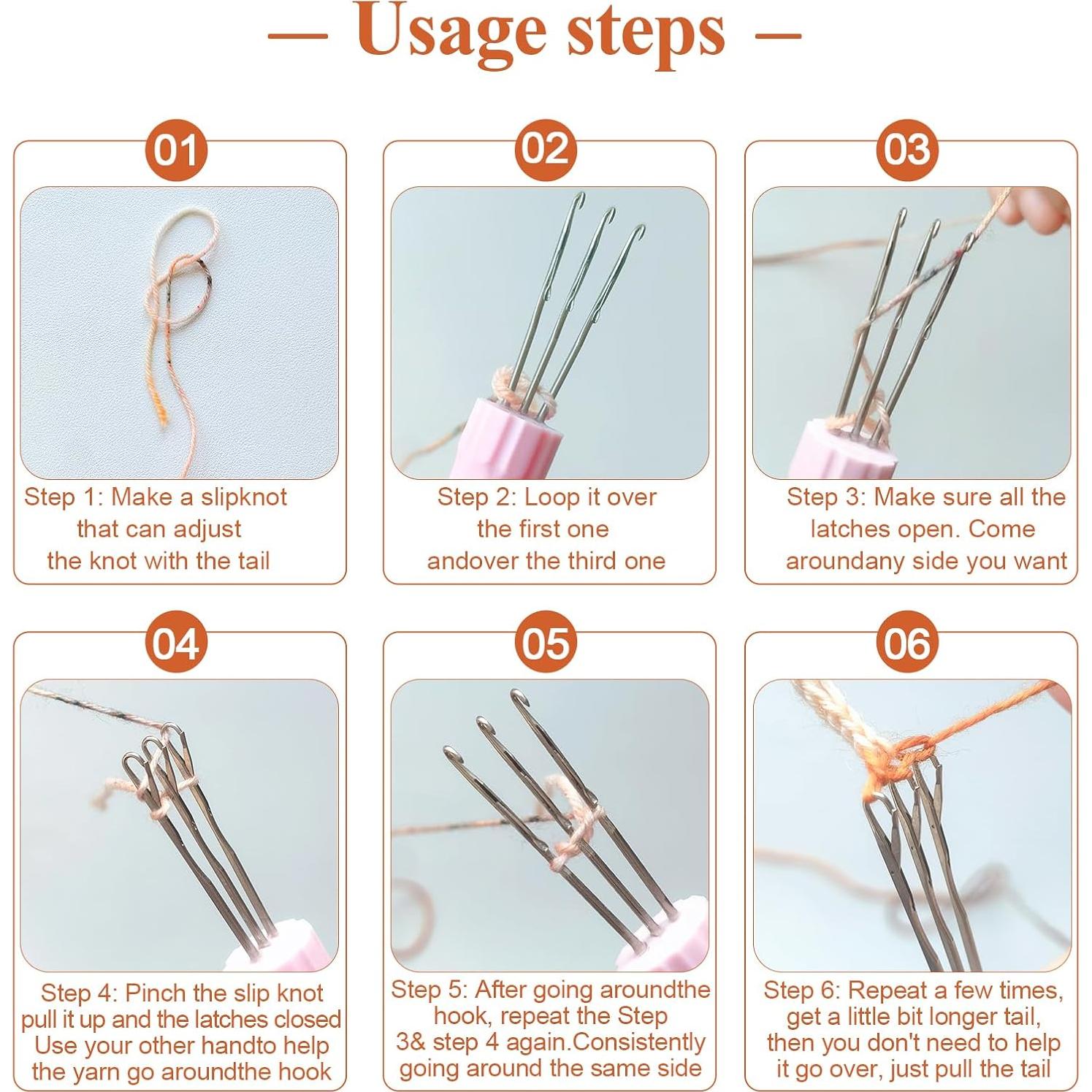 — Usage steps —

01

Step 1: Make a slipknot that can adjust the knot with the tail

02

Step 2: Loop it over the first one andover the third one

03

Step 3: Make sure all the latches open. Come aroundany side you want

04

Step 4: Pinch the slip knot pull it up and the latches closed Use your other handto help the yarn go aroundthe hook

05

Step 5: After going aroundthe hook, repeat the Step 3& step 4 again.Consistently going around the same side

06

Step 6: Repeat a few times, get a little bit longer tail, then you don't need to help it go over, just pull the tail