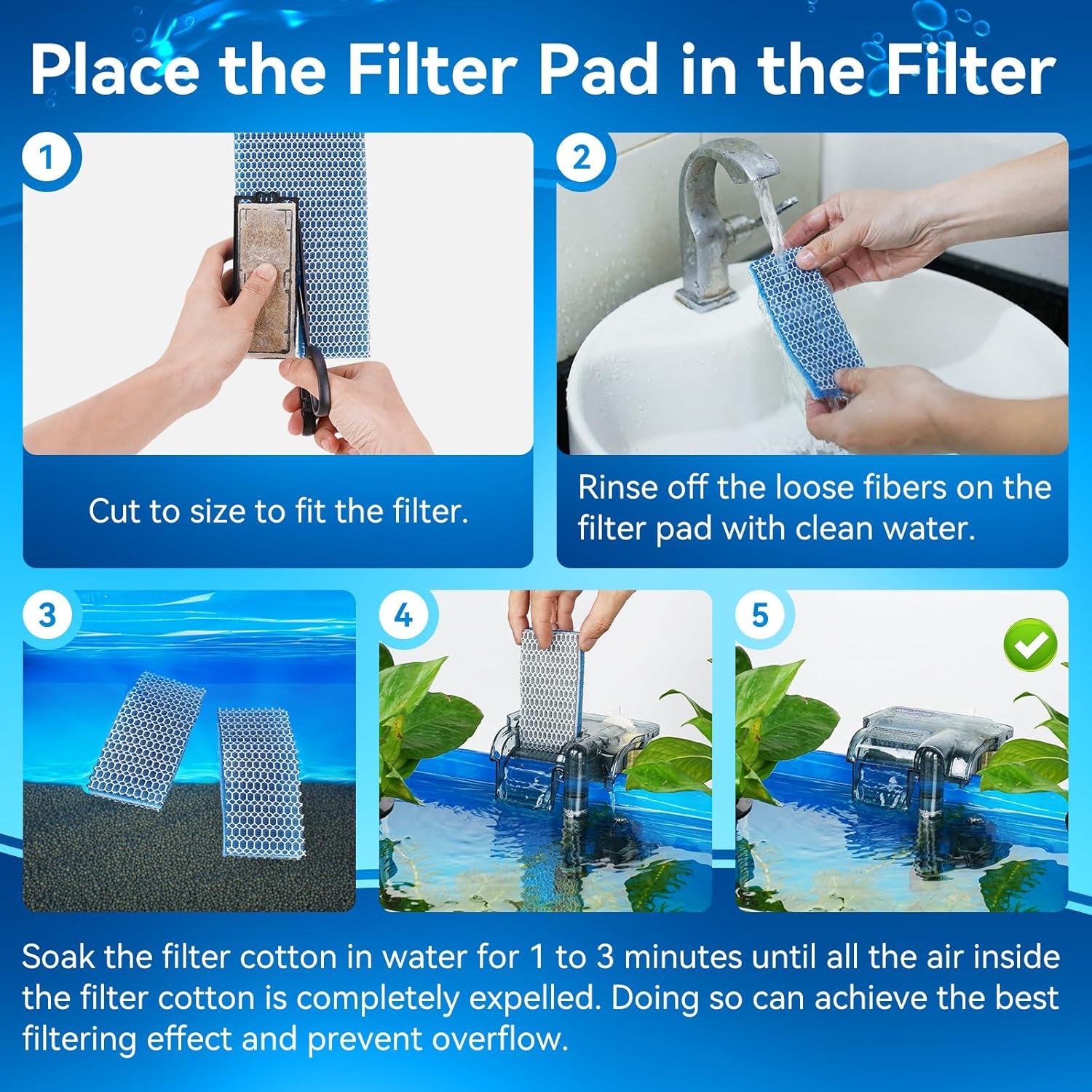 Place the Filter Pad in the Filter

1

Cut to size to fit the filter.

2

Rinse off the loose fibers on the filter pad with clean water.

3

4

5

Soak the filter cotton in water for 1 to 3 minutes until all the air inside the filter cotton is completely expelled. Doing so can achieve the best filtering effect and prevent overflow.