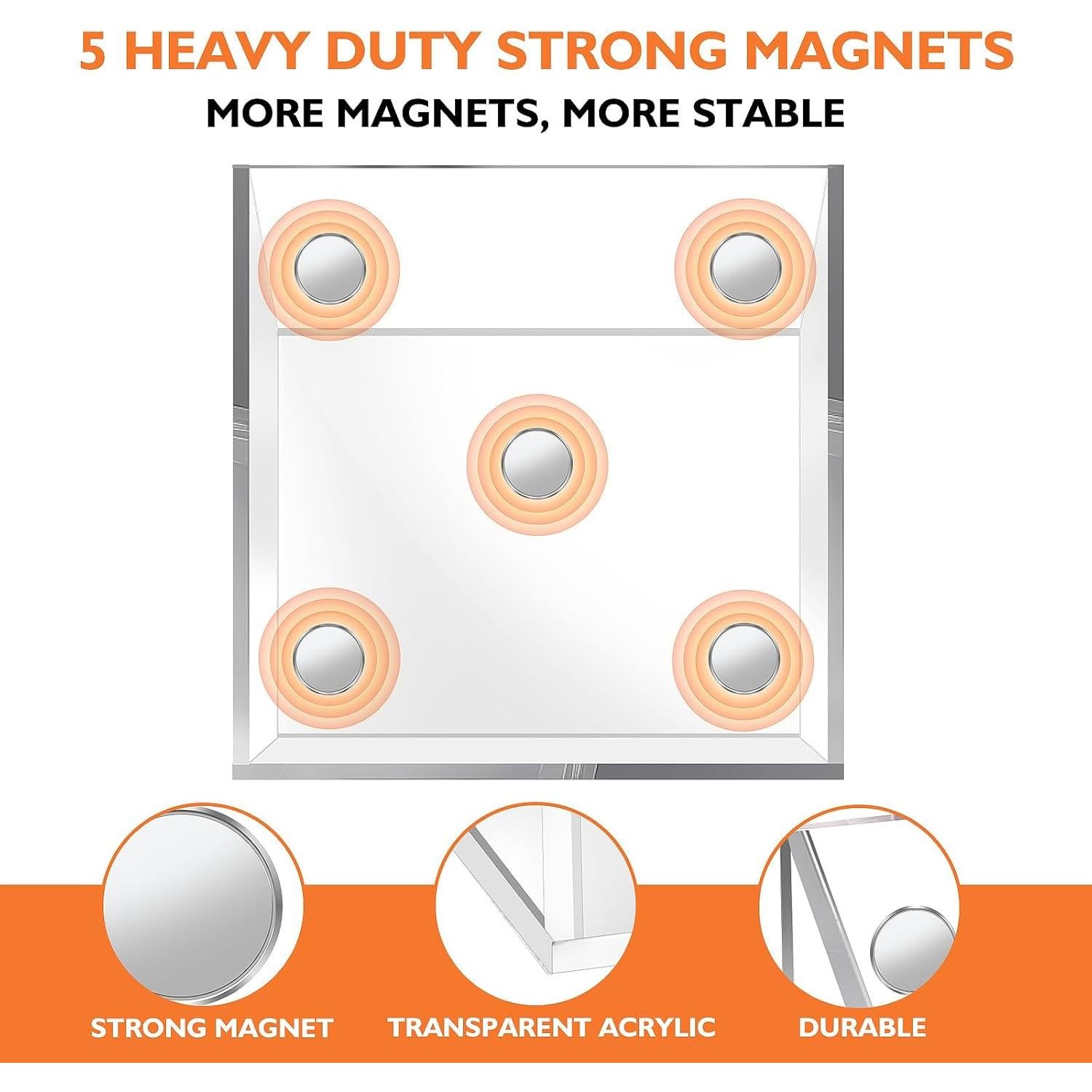 5 HEAVY DUTY STRONG MAGNETS

MORE MAGNETS, MORE STABLE

STRONG MAGNET

TRANSPARENT ACRYLIC

DURABLE