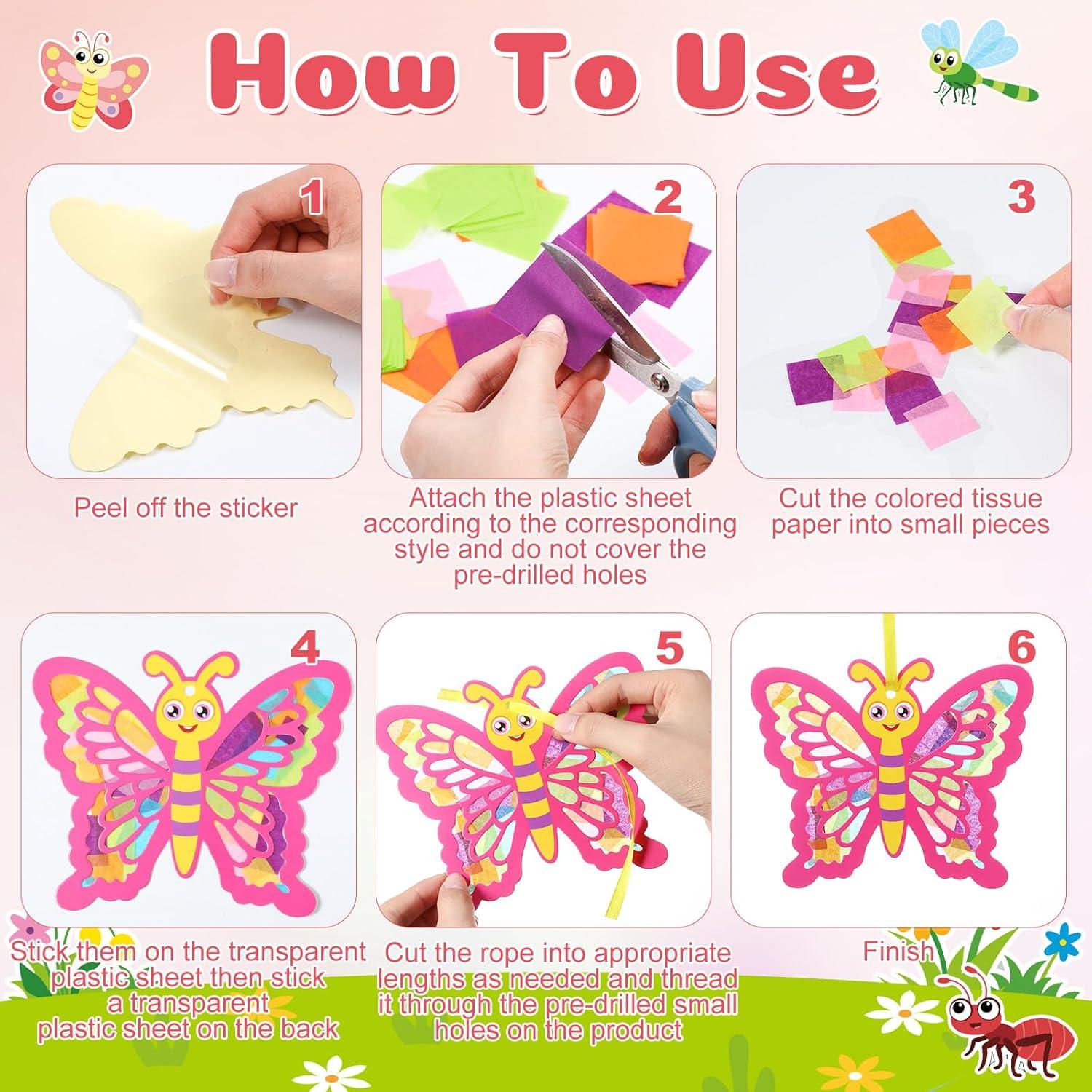 How To Use

1

Peel off the sticker

2

Attach the plastic sheet according to the corresponding style and do not cover the pre-drilled holes

3

Cut the colored tissue paper into small pieces

4

Stick them on the transparent plastic sheet then stick a transparent plastic sheet on the back

5

Cut the rope into appropriate lengths as needed and thread it through the pre-drilled small holes on the product

6

Finish