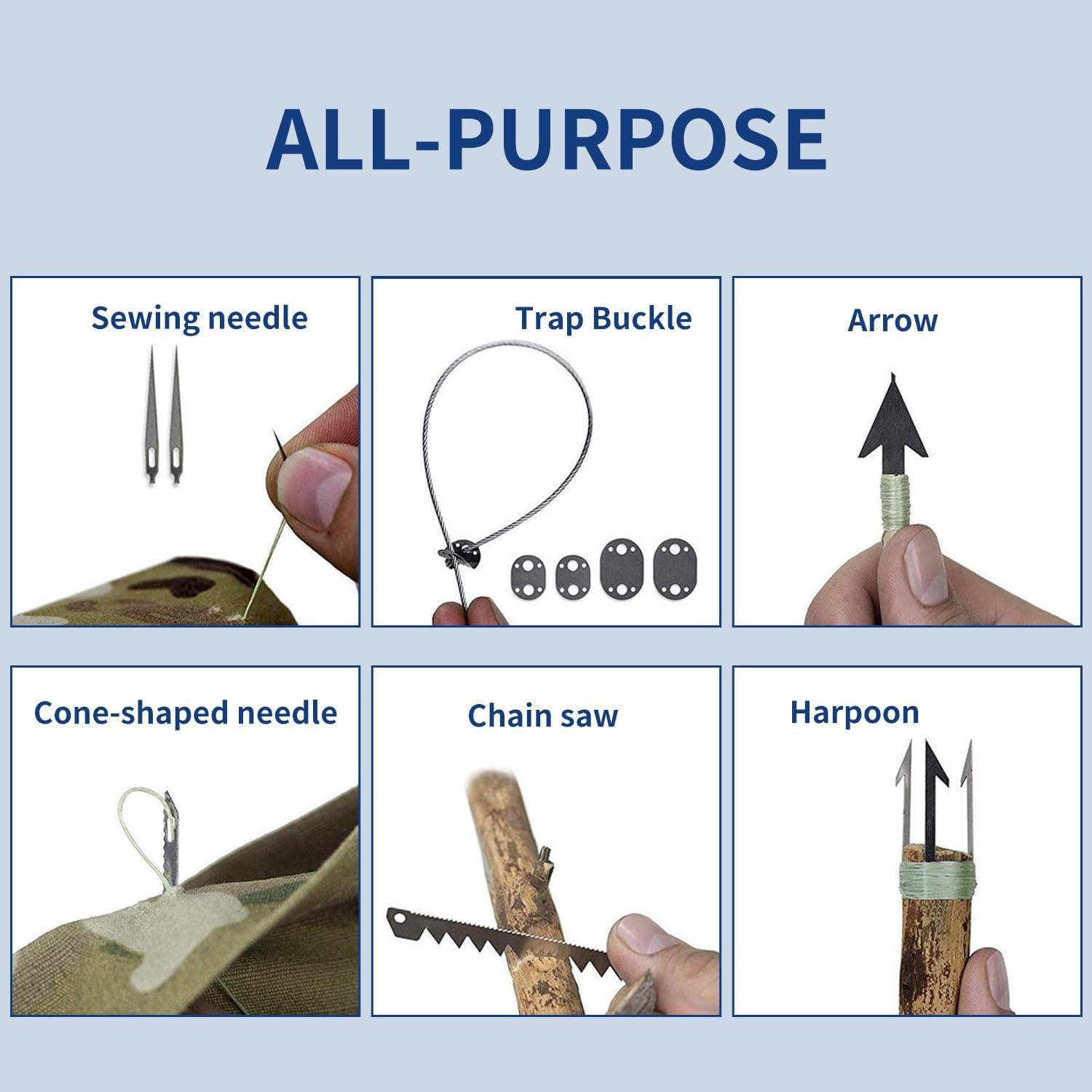 ALL-PURPOSE

Sewing needle

Trap Buckle

Arrow

Cone-shaped needle

Chain saw

Harpoon