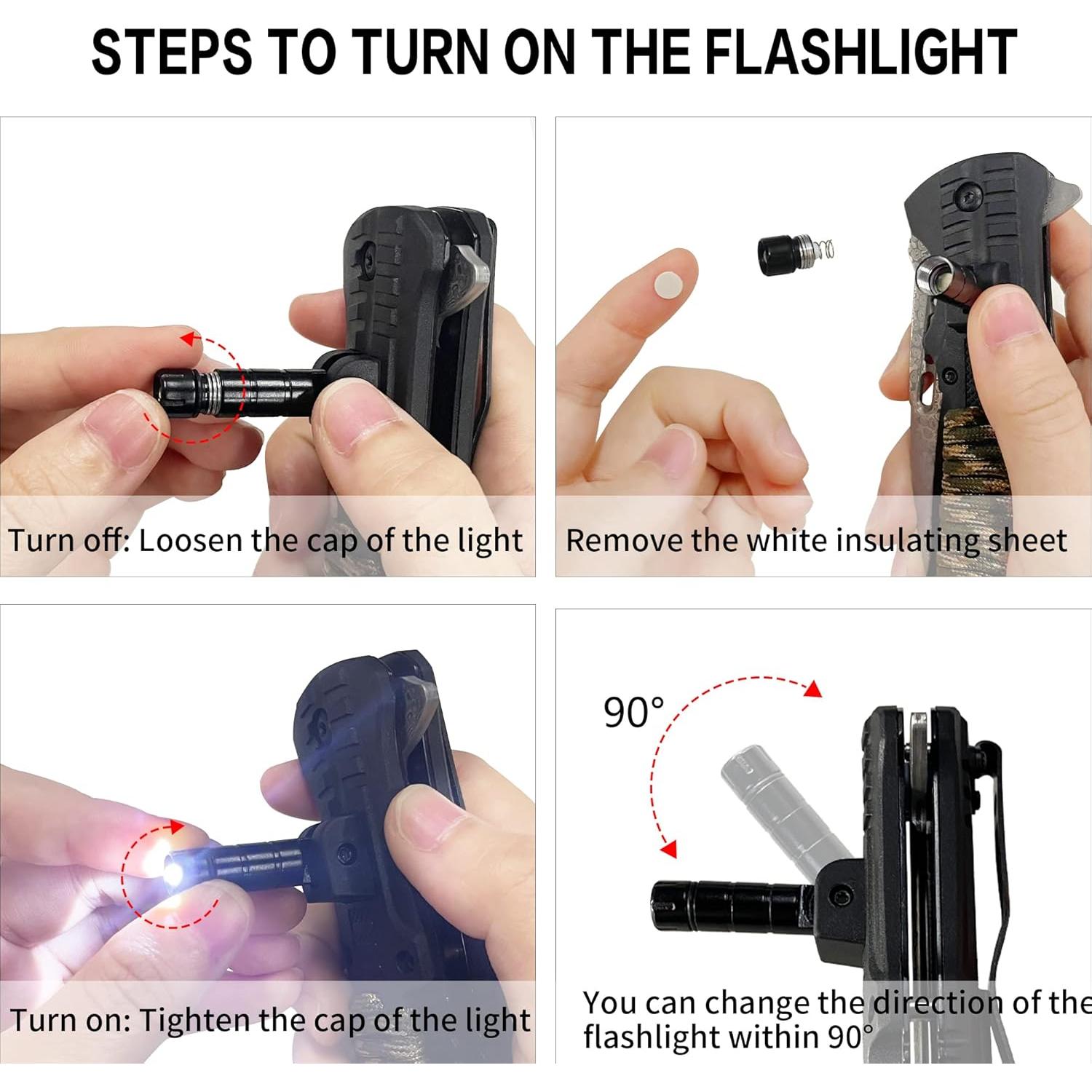 STEPS TO TURN ON THE FLASHLIGHT

Turn off: Loosen the cap of the light

Remove the white insulating sheet

Turn on: Tighten the cap of the light

90°

You can change the direction of the flashlight within 90°