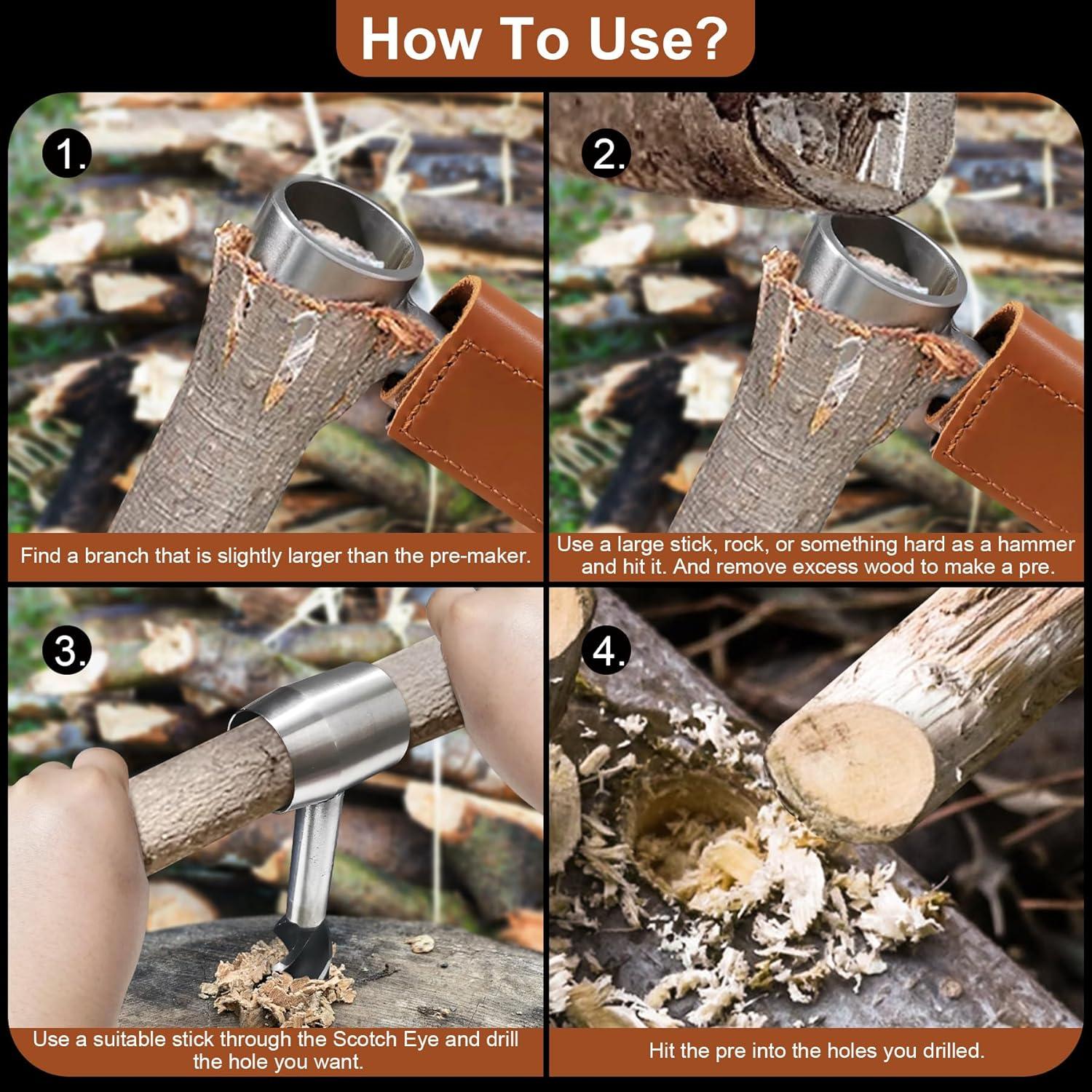 How To Use?

1.

Find a branch that is slightly larger than the pre-maker.

2.

Use a large stick, rock, or something hard as a hammer and hit it. And remove excess wood to make a pre.

3.

Use a suitable stick through the Scotch Eye and drill the hole you want.

4.

Hit the pre into the holes you drilled.