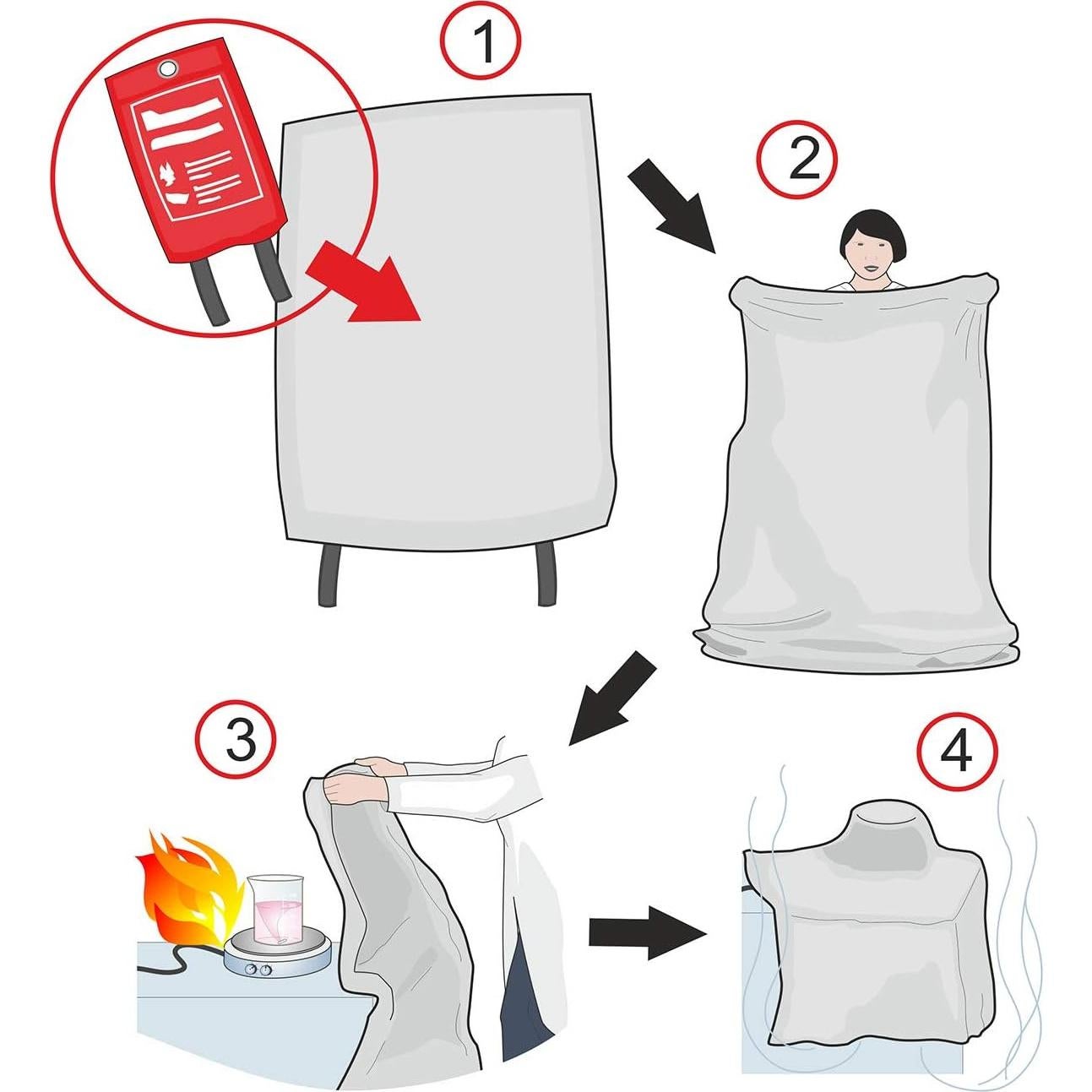 1

2

3

4