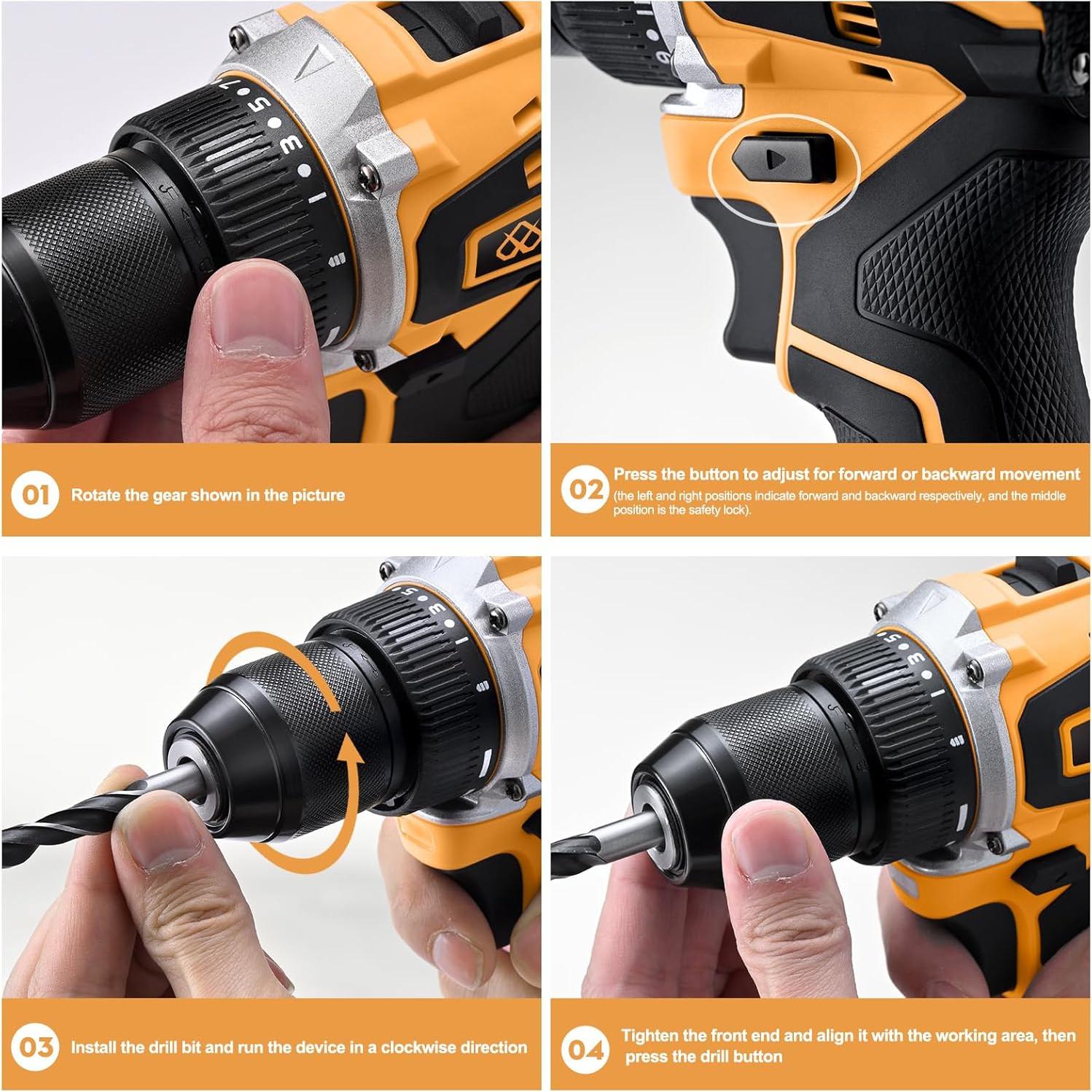 01 Rotate the gear shown in the picture

02 Press the button to adjust for forward or backward movement (the left and right positions indicate forward and backward respectively, and the middle position is the safety lock).

03 Install the drill bit and run the device in a clockwise direction

04 Tighten the front end and align it with the working area, then press the drill button