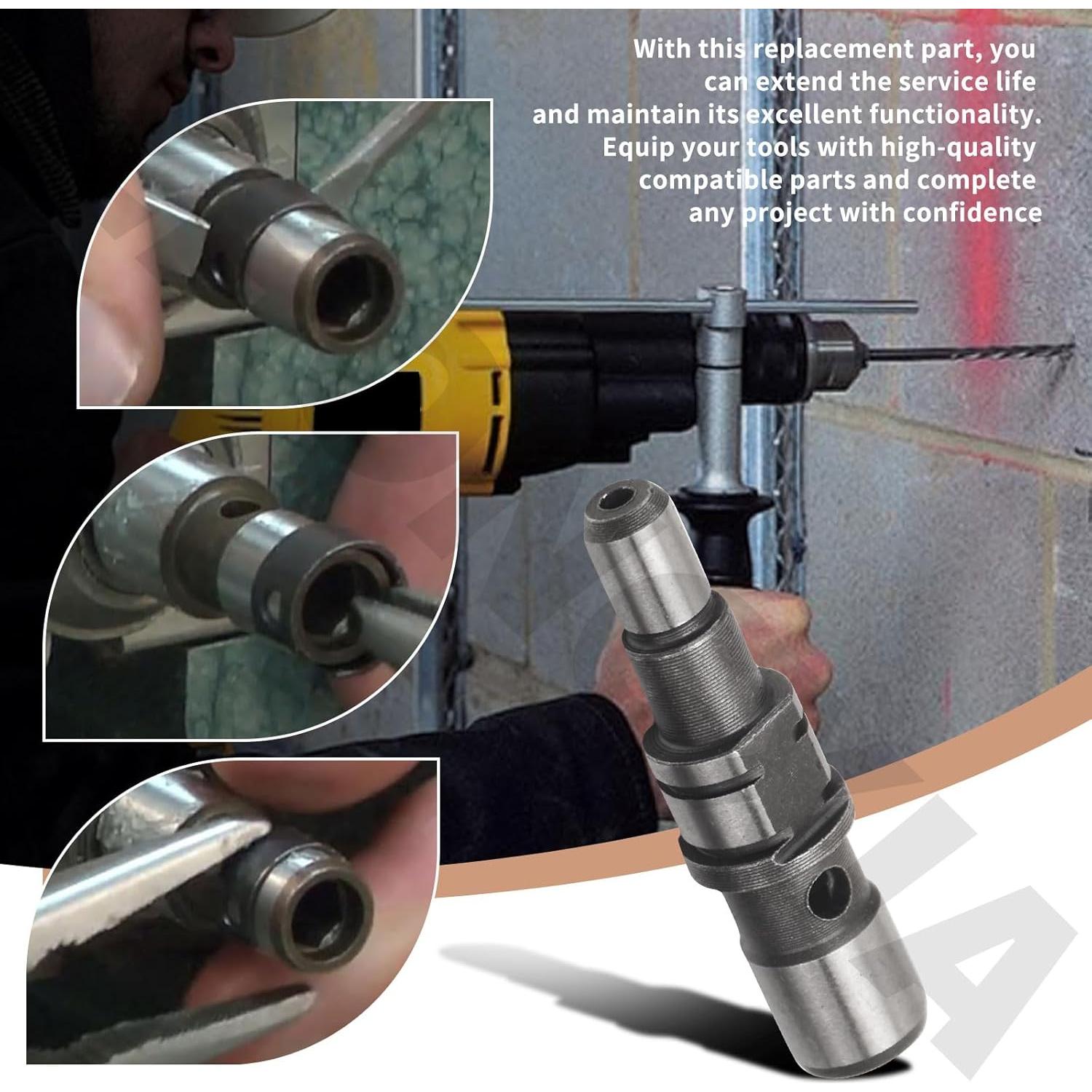 With this replacement part, you can extend the service life and maintain its excellent functionality. Equip your tools with high-quality compatible parts and complete any project with confidence