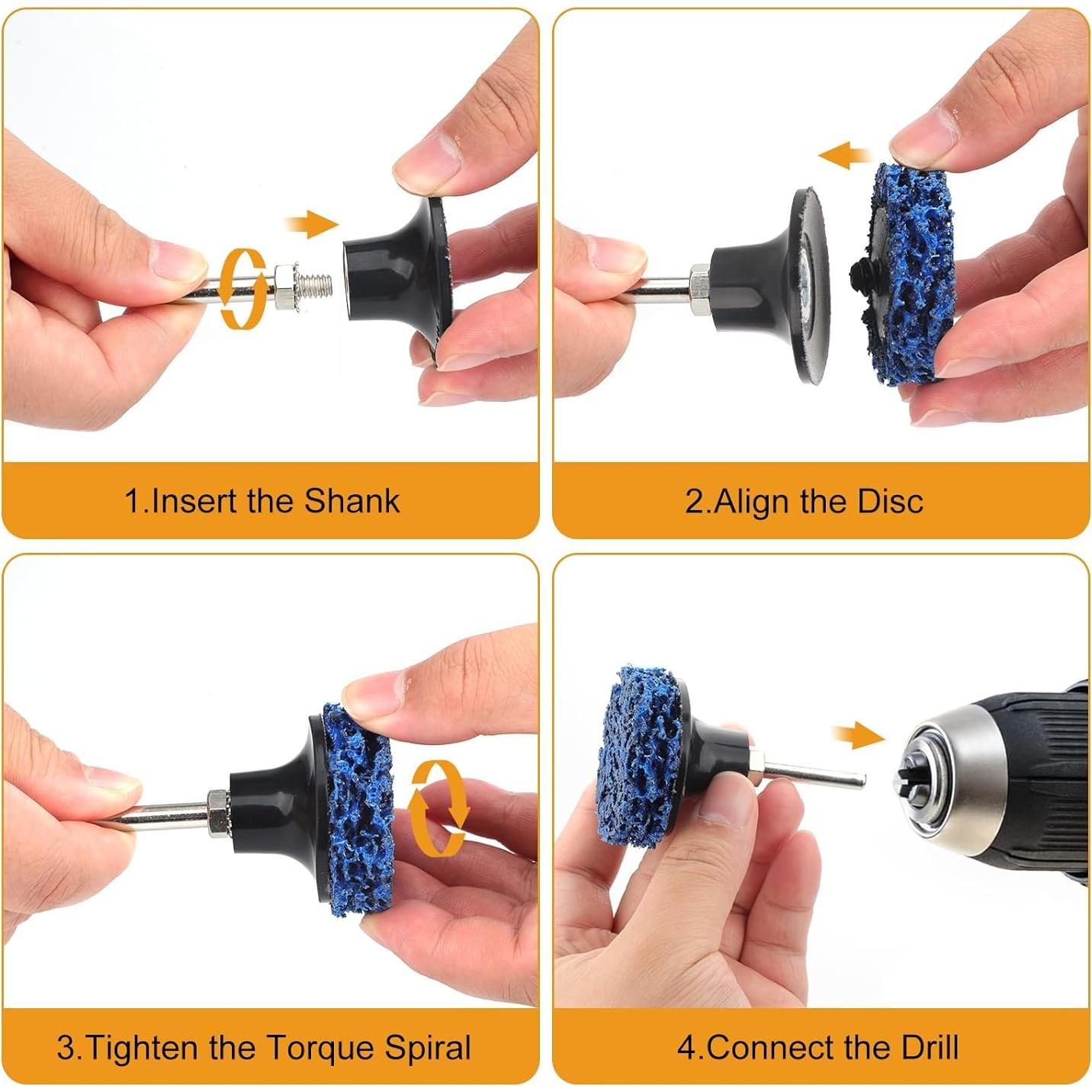 1.Insert the Shank

2.Align the Disc

3.Tighten the Torque Spiral

4.Connect the Drill