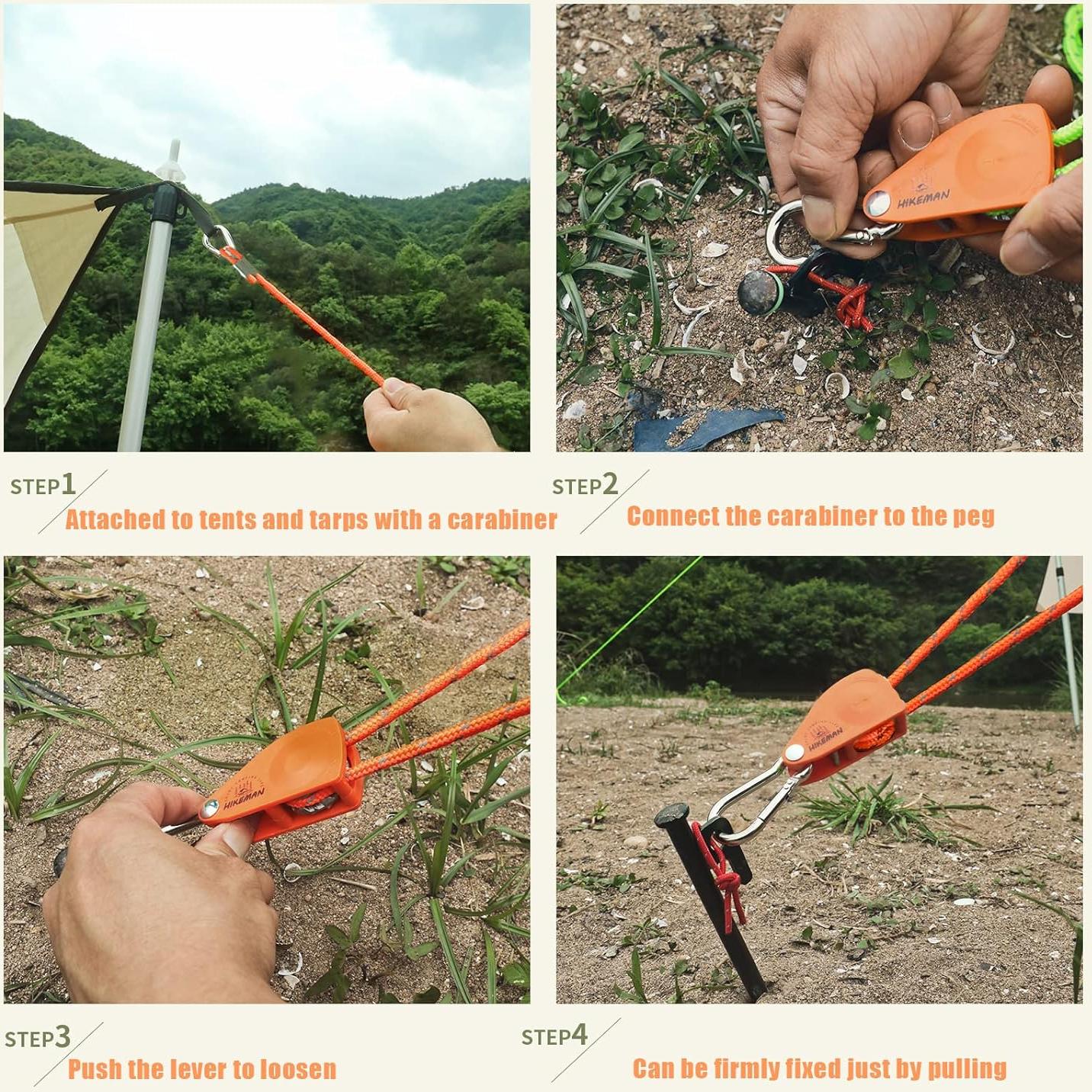 HIKEMAN

STEP1
Attached to tents and tarps with a carabiner

STEP2
Connect the carabiner to the peg

HIKEMAN

HIKEMAN

STEP3
Push the lever to loosen

STEP4
Can be firmly fixed just by pulling