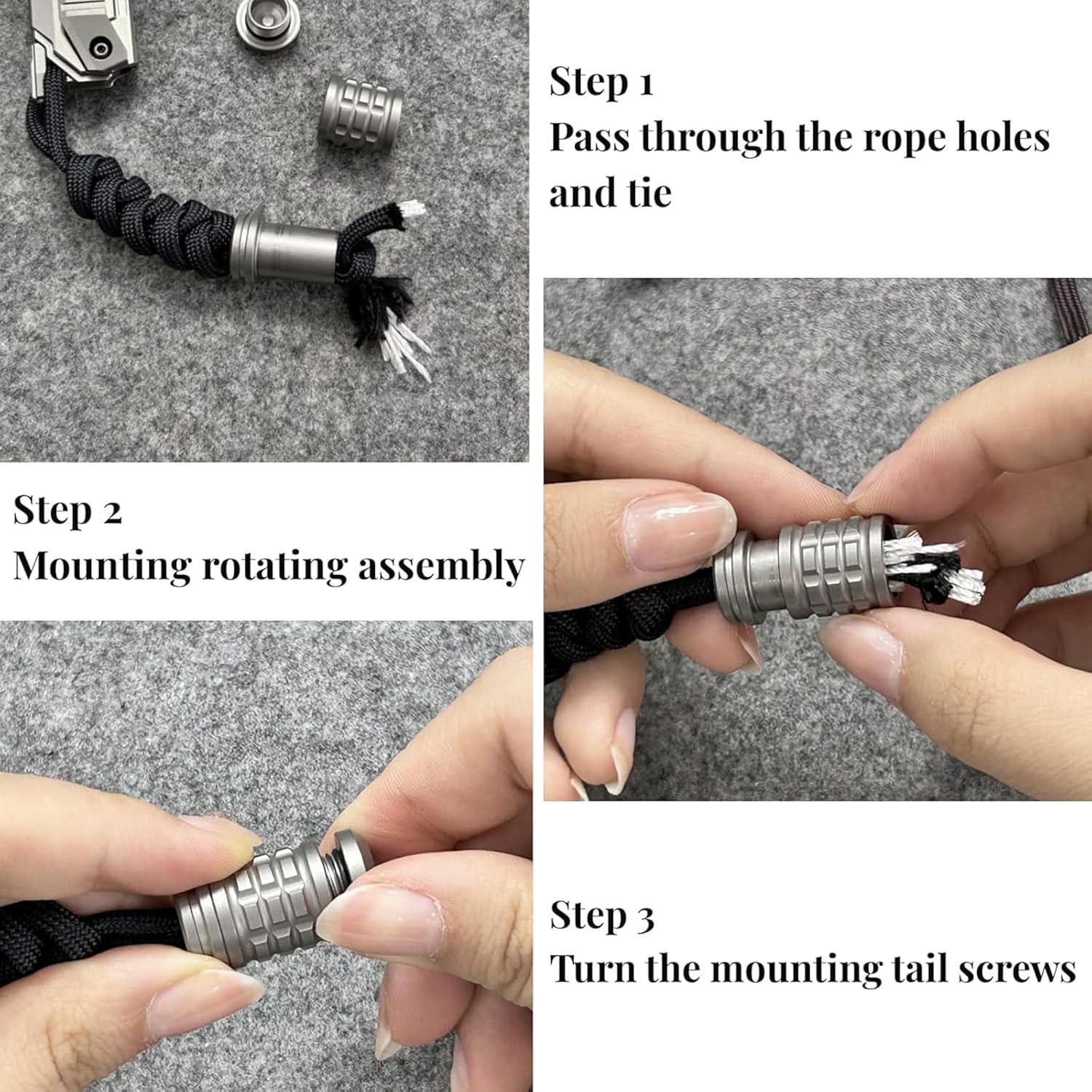 Step 1
Pass through the rope holes and tie

Step 2
Mounting rotating assembly

Step 3
Turn the mounting tail screws