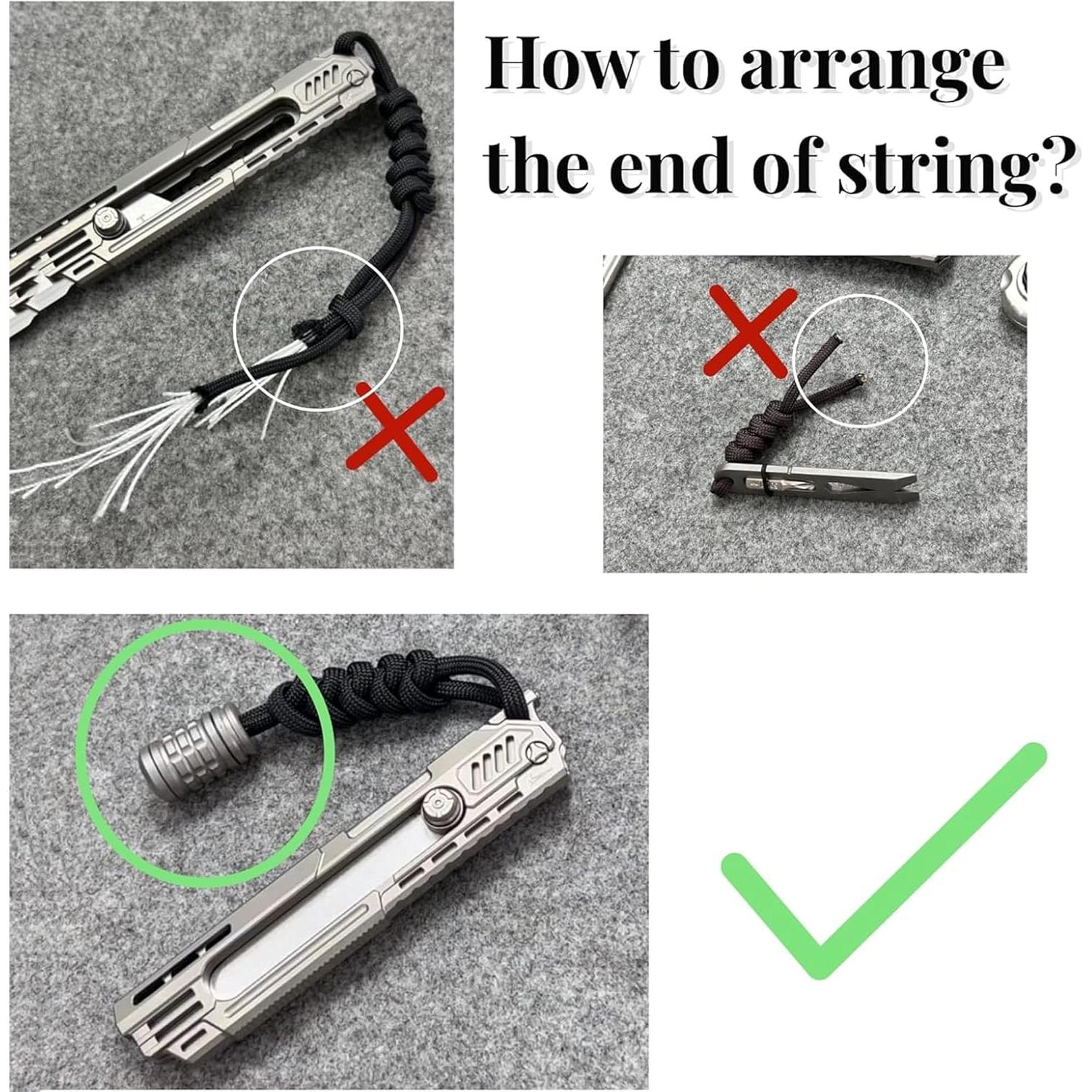 How to arrange the end of string?