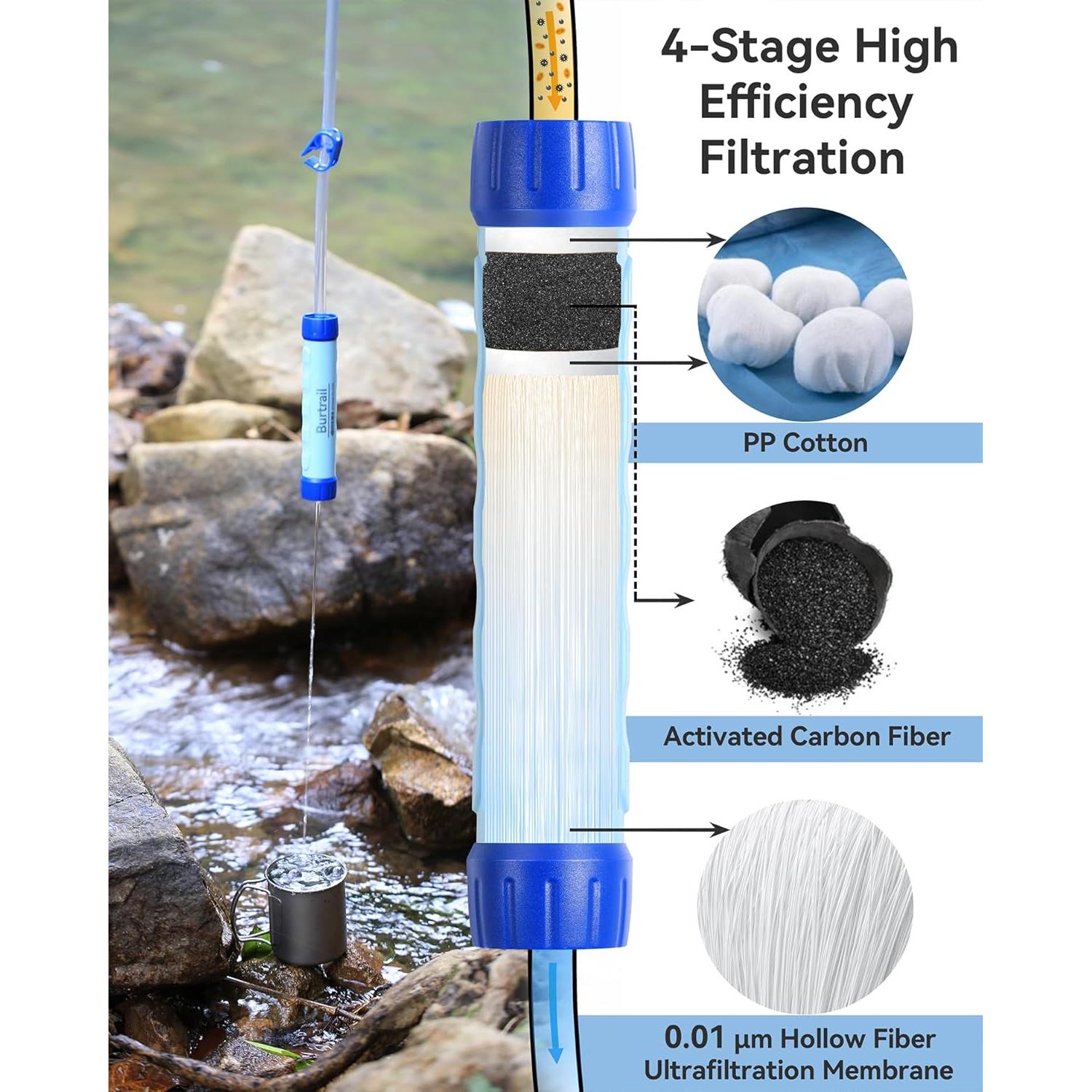 4-Stage High Efficiency Filtration

Burtrail

PP Cotton

Activated Carbon Fiber

0.01 μm Hollow Fiber Ultrafiltration Membrane