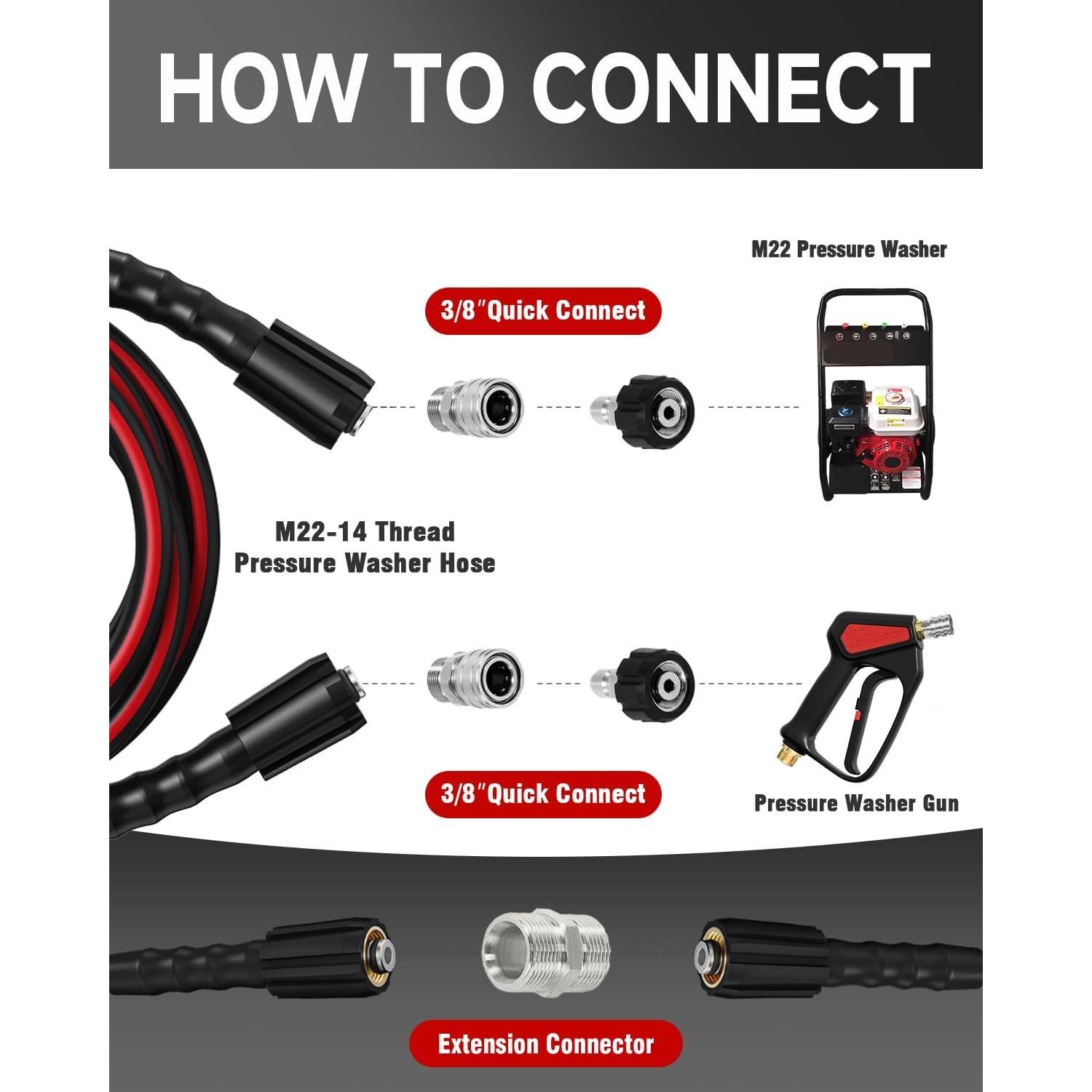 HOW TO CONNECT

M22 Pressure Washer

3/8″Quick Connect

M22-14 Thread Pressure Washer Hose

3/8″Quick Connect

Pressure Washer Gun

Extension Connector