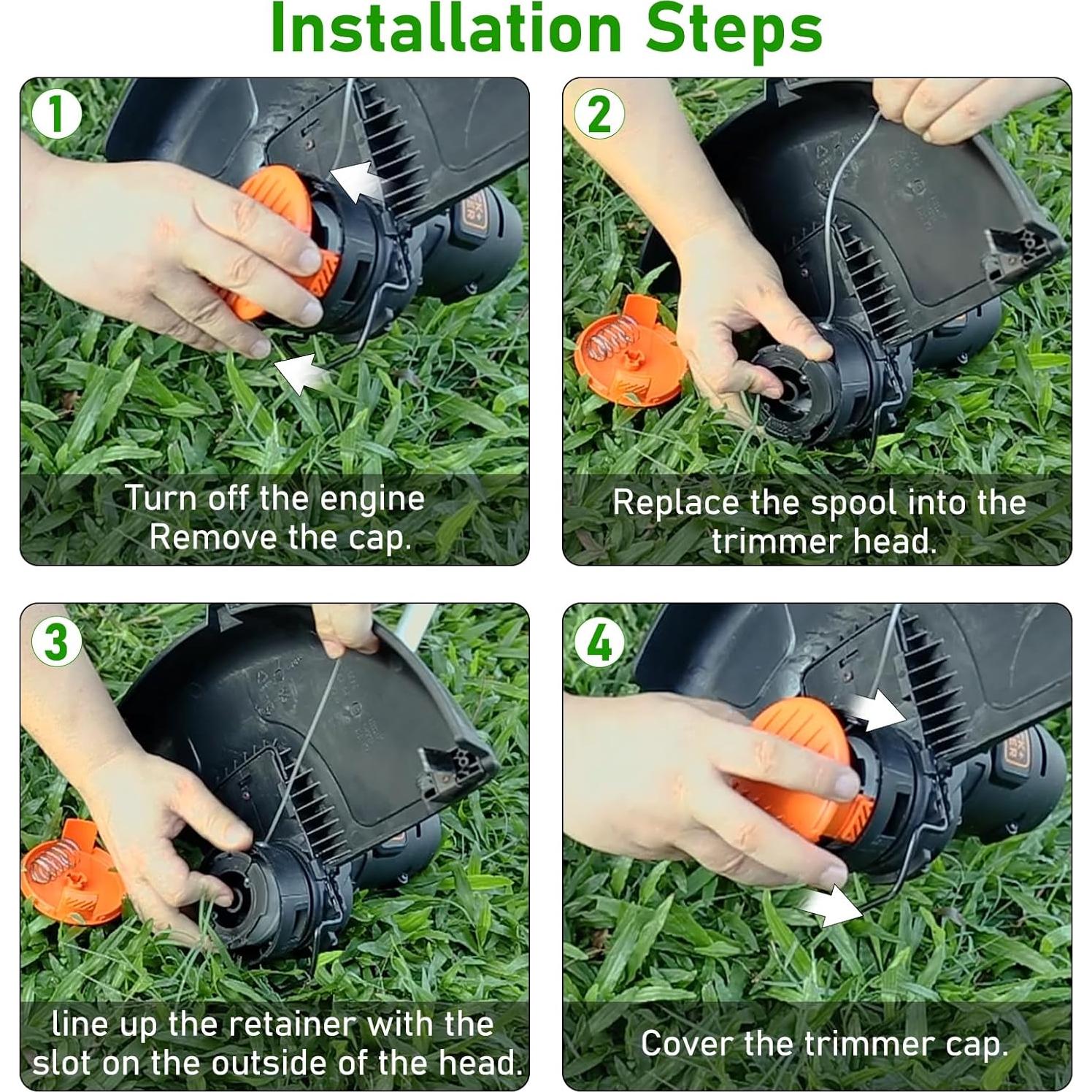 Installation Steps

1

Turn off the engine
Remove the cap.

2

Replace the spool into the trimmer head.

3

line up the retainer with the slot on the outside of the head.

4

Cover the trimmer cap.