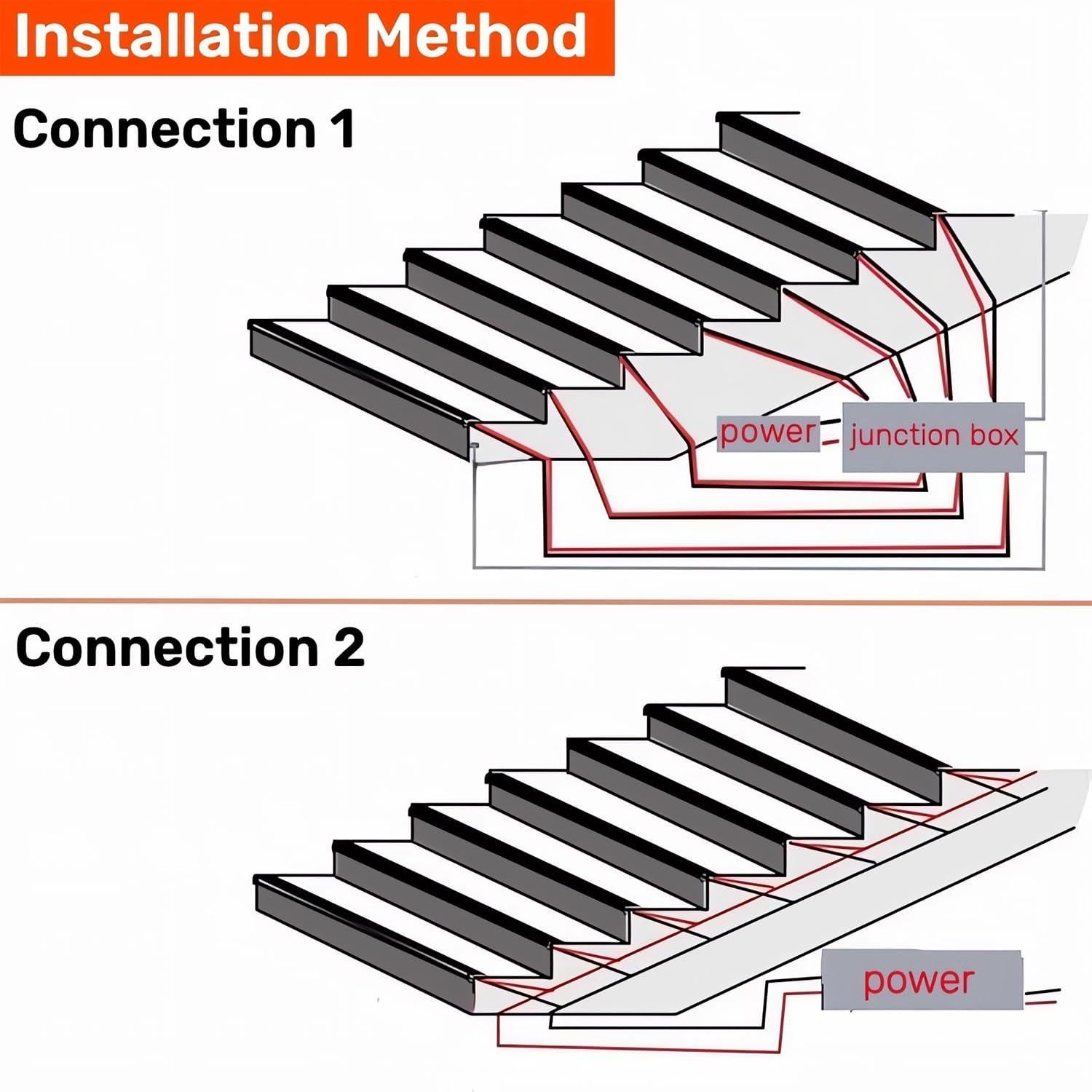 Installation Method

Connection 1

power

junction box

Connection 2

power