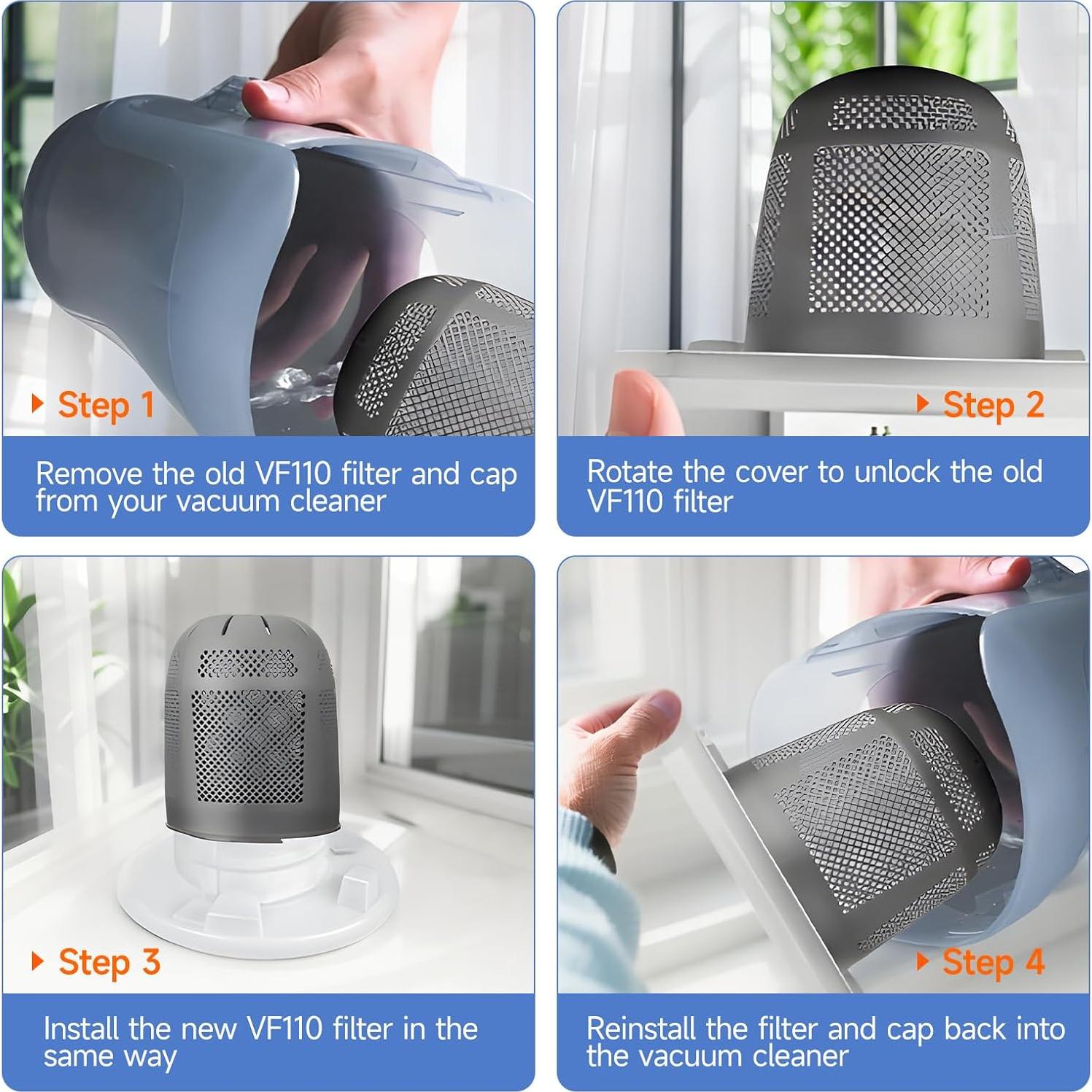 Step 1

Remove the old VF110 filter and cap from your vacuum cleaner

Step 2

Rotate the cover to unlock the old VF110 filter

Step 3

Install the new VF110 filter in the same way

Step 4

Reinstall the filter and cap back into the vacuum cleaner