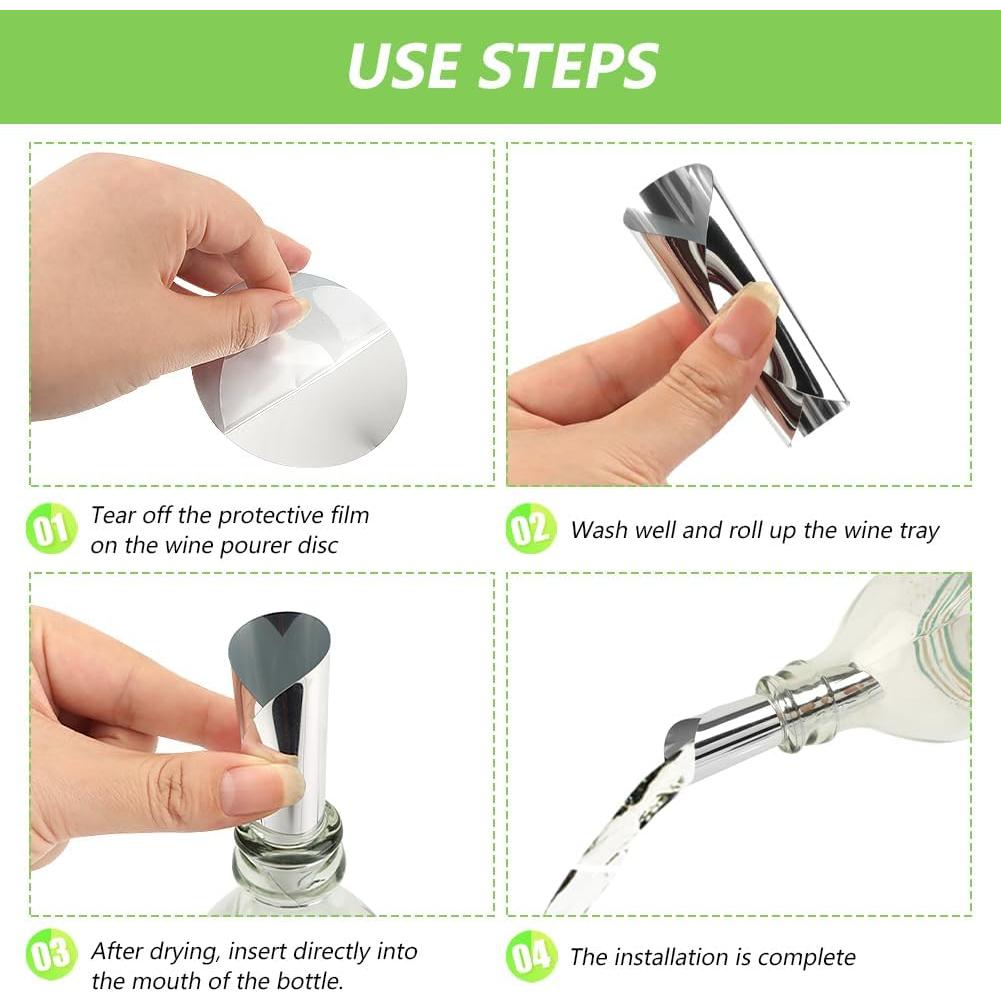 USE STEPS

01 Tear off the protective film on the wine pourer disc

02 Wash well and roll up the wine tray

03 After drying, insert directly into the mouth of the bottle.

04 The installation is complete