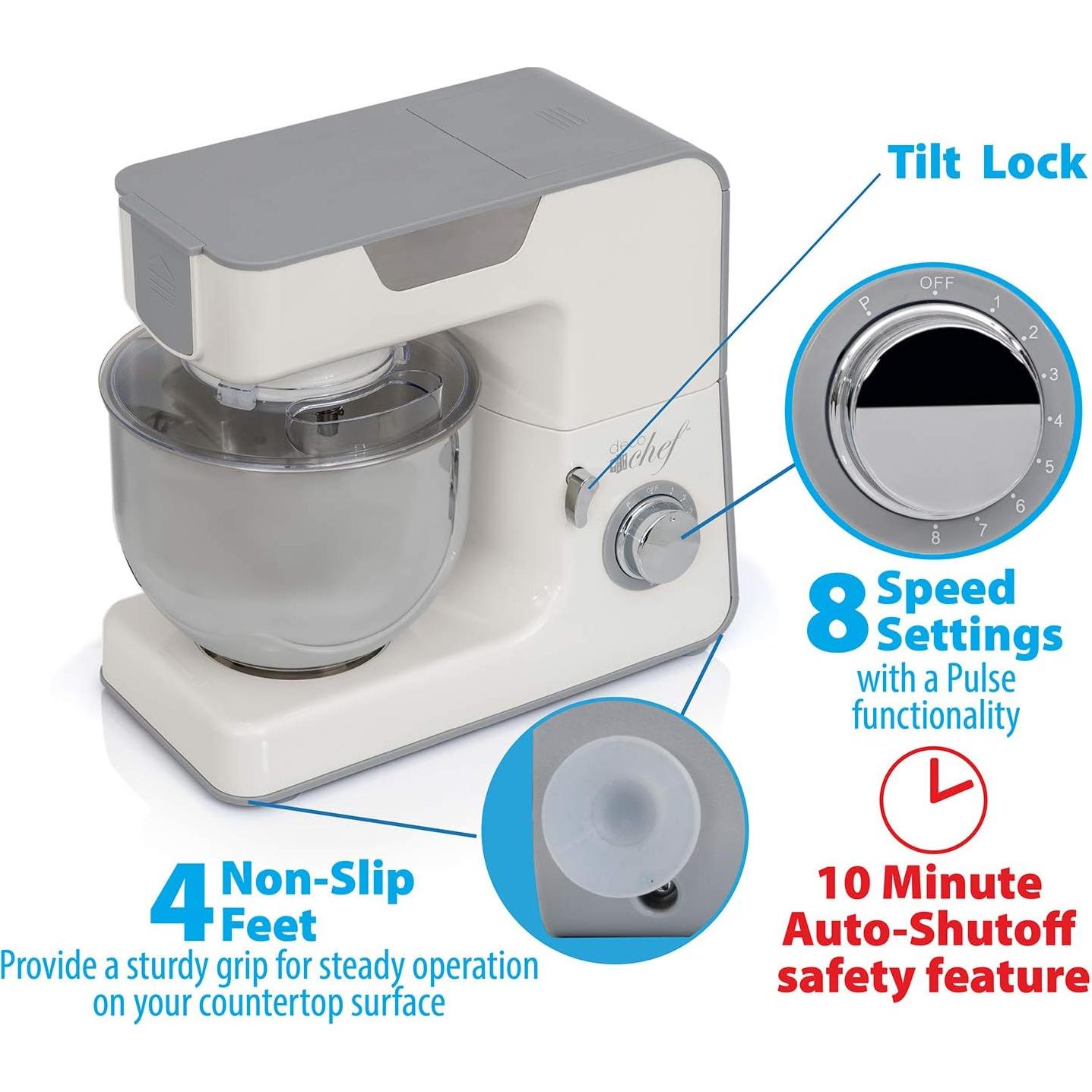 Tilt Lock

P OFF 1 2 3 4 5 6 7 8

deco chef

P OFF 1 2

8 Speed Settings
with a Pulse functionality

10 Minute Auto-Shutoff safety feature

4 Non-Slip Feet
Provide a sturdy grip for steady operation on your countertop surface