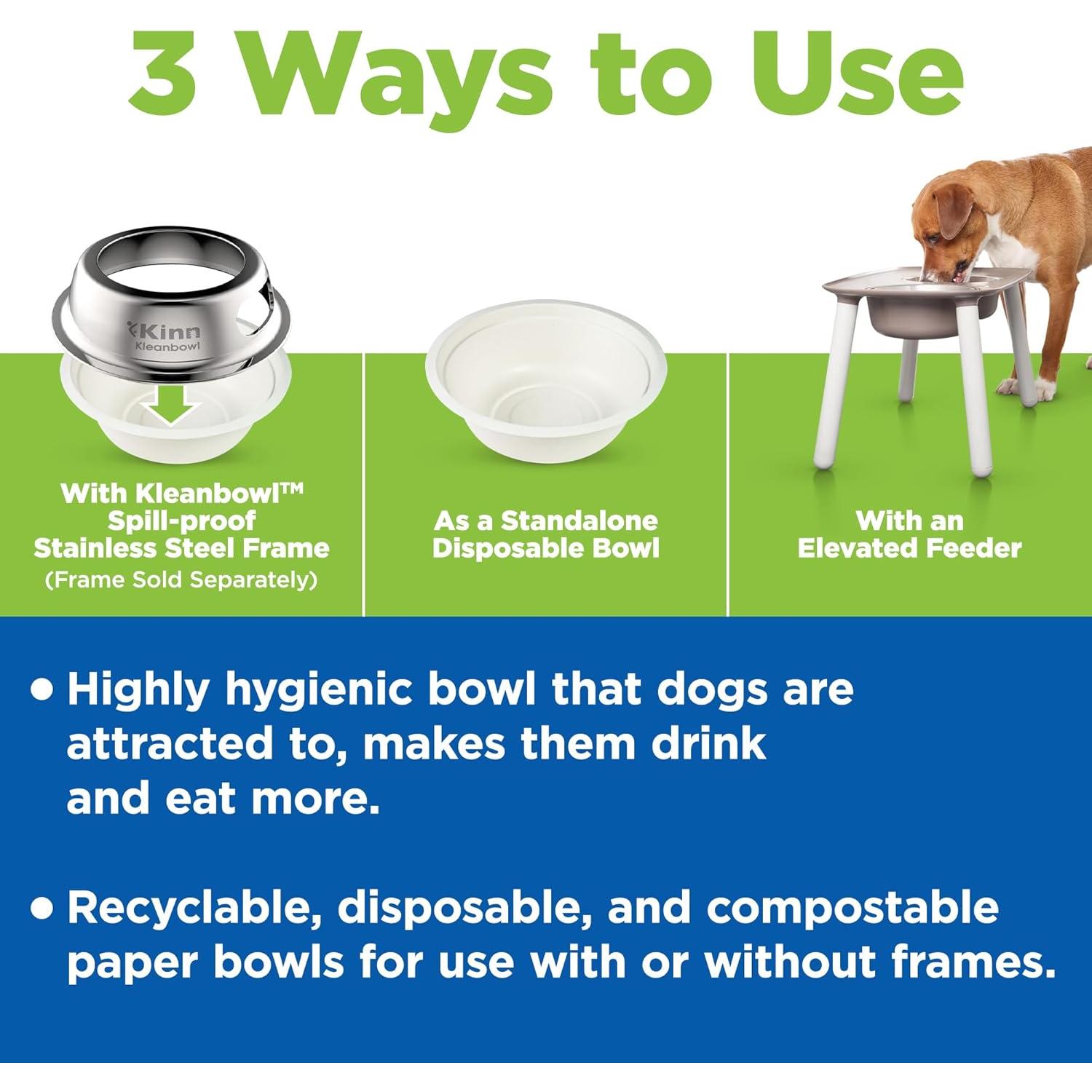 3 Ways to Use

Kinn
Kleanbowl

With Kleanbowl™ Spill-proof Stainless Steel Frame
(Frame Sold Separately)

As a Standalone Disposable Bowl

With an Elevated Feeder

• Highly hygienic bowl that dogs are attracted to, makes them drink and eat more.

• Recyclable, disposable, and compostable paper bowls for use with or without frames.