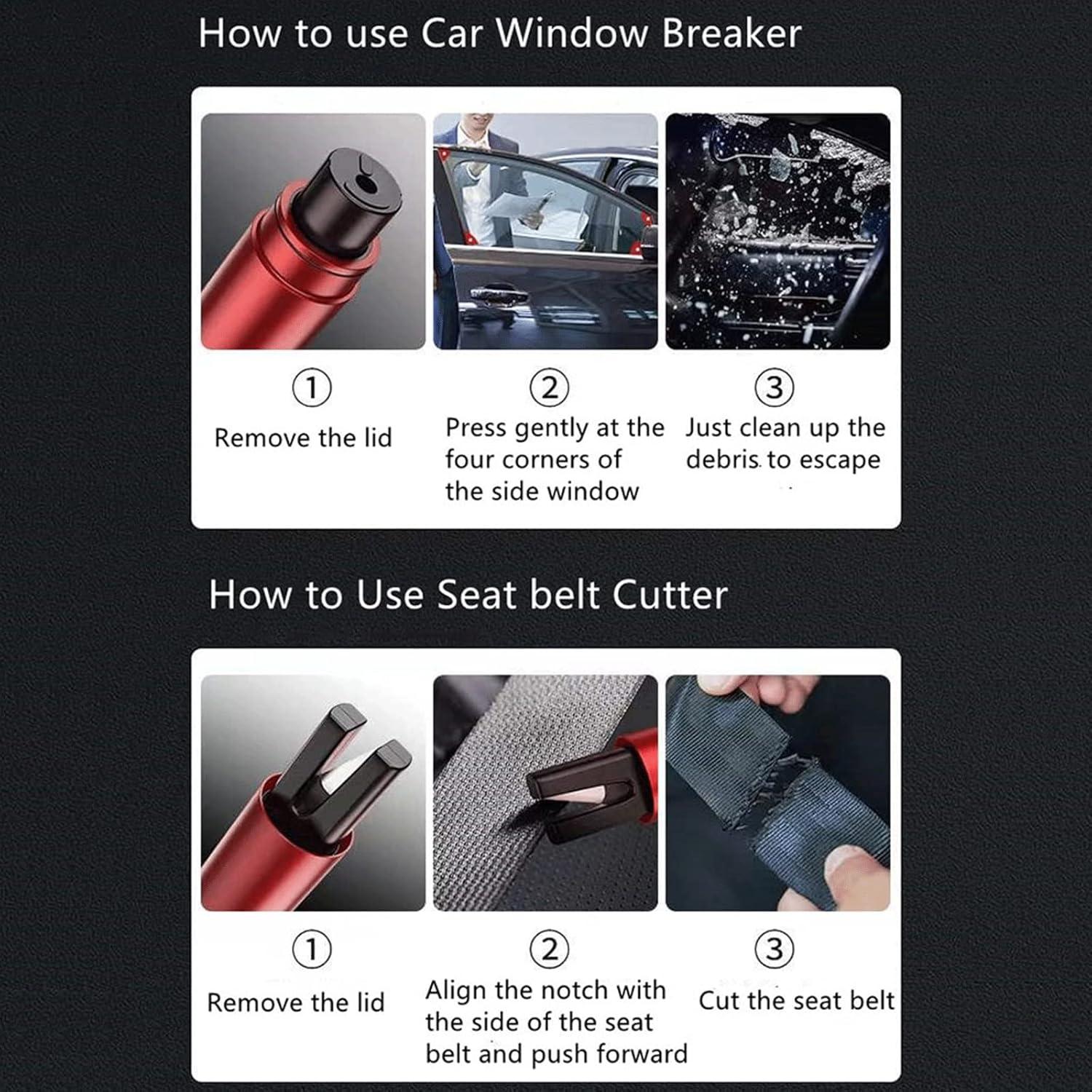 How to use Car Window Breaker

①
Remove the lid

②
Press gently at the four corners of the side window

③
Just clean up the debris to escape

How to Use Seat belt Cutter

①
Remove the lid

②
Align the notch with the side of the seat belt and push forward

③
Cut the seat belt